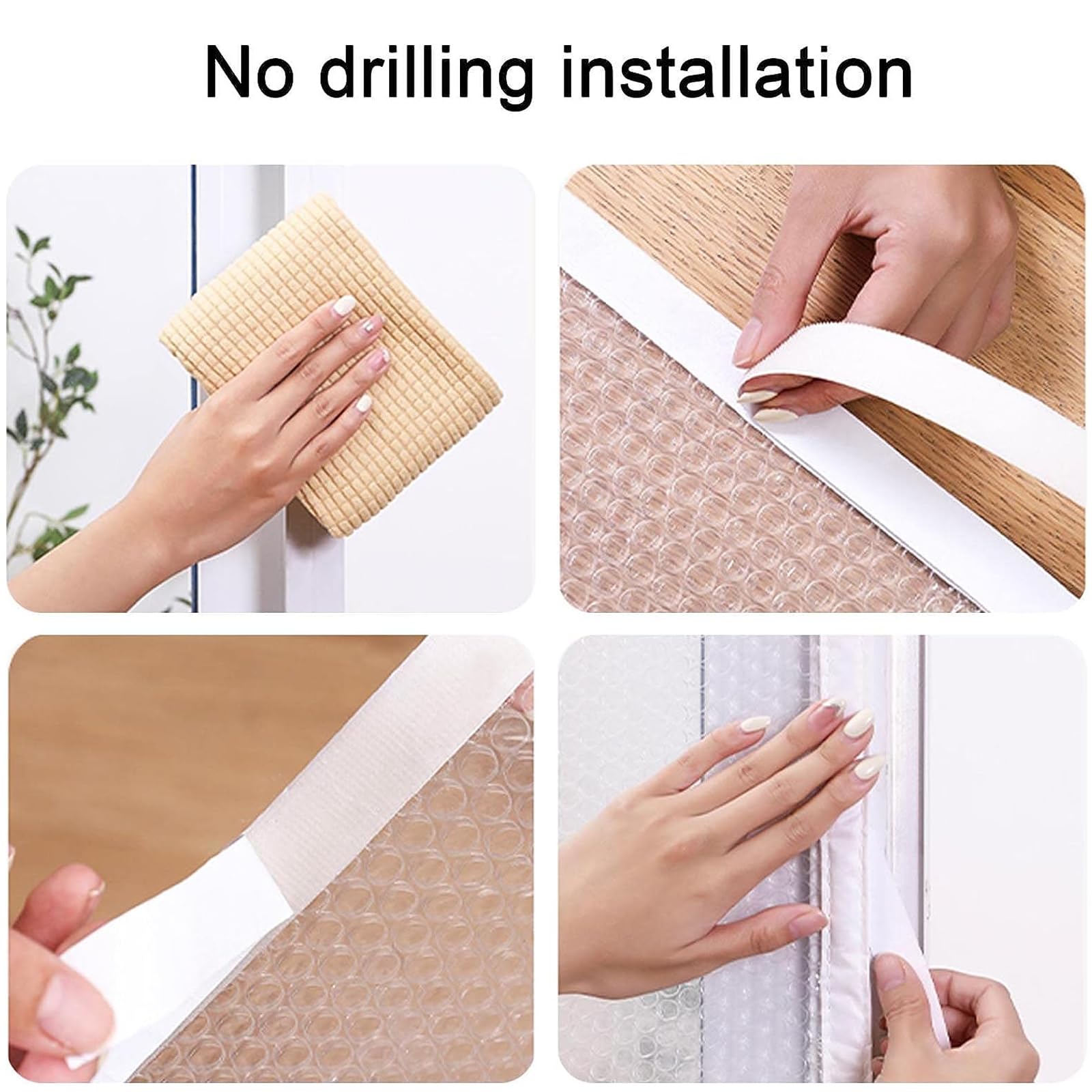 No drilling installation