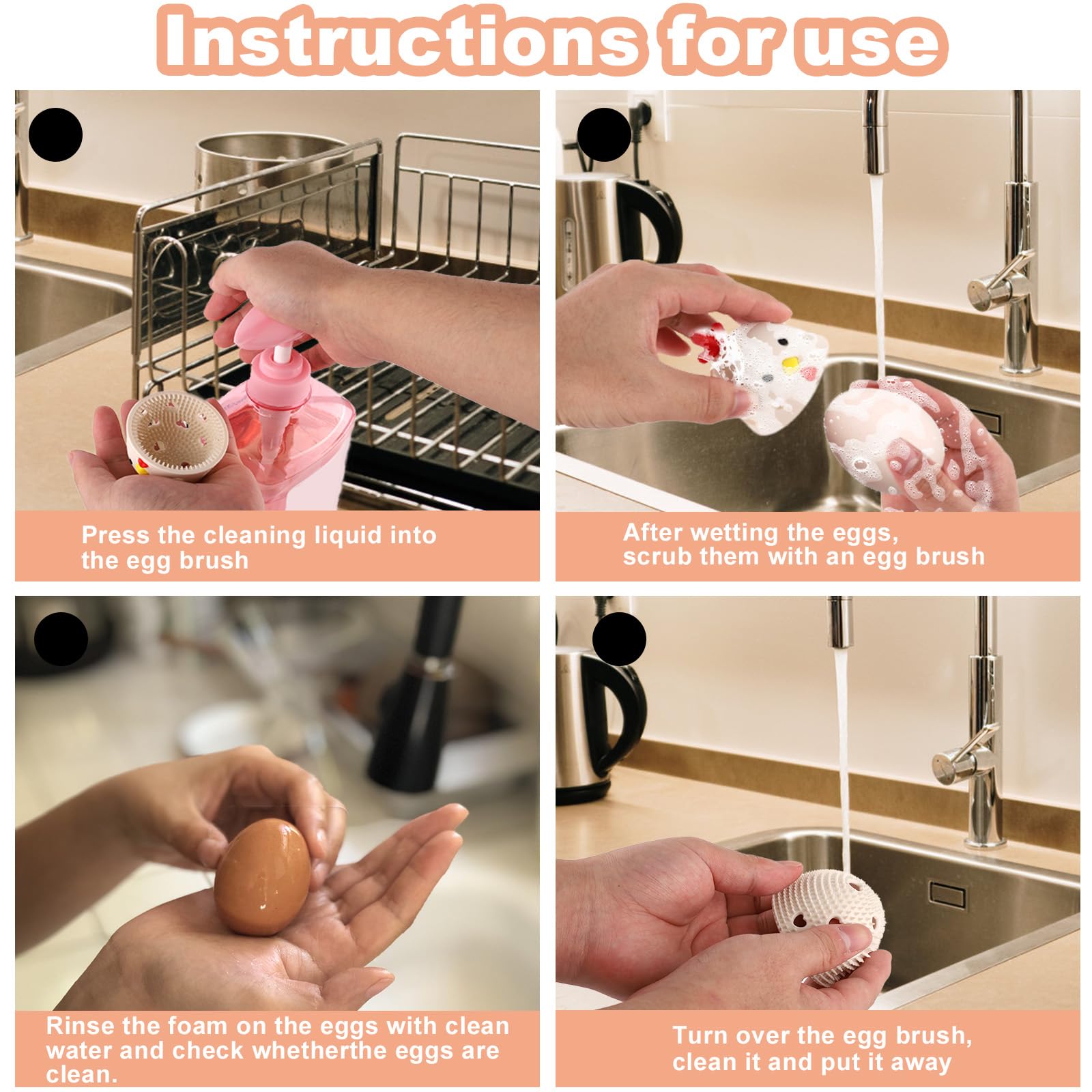 Instructions for use

Press the cleaning liquid into the egg brush

After wetting the eggs, scrub them with an egg brush

Rinse the foam on the eggs with clean water and check whetherthe eggs are clean.

Turn over the egg brush, clean it and put it away