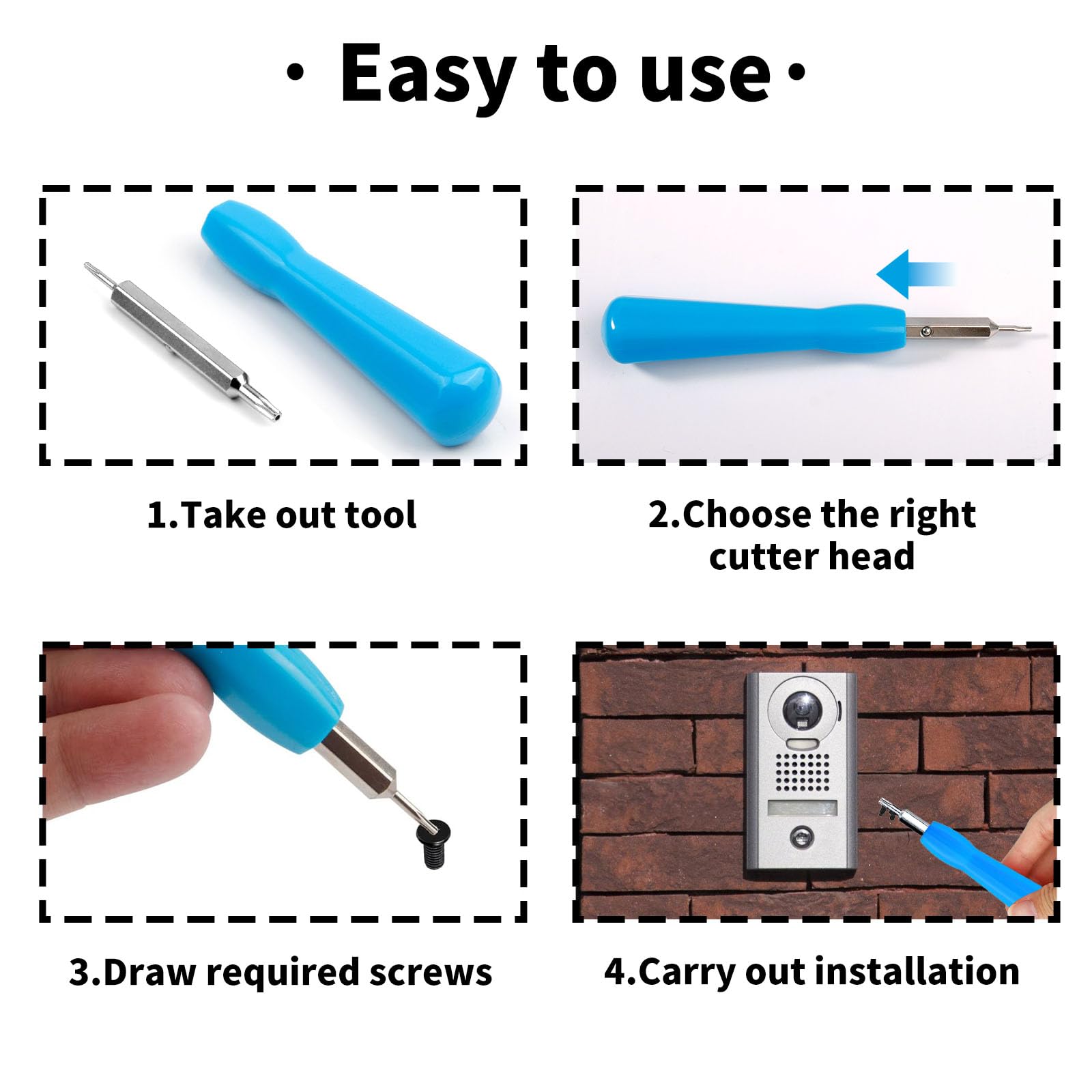 · Easy to use ·

1.Take out tool

2.Choose the right cutter head

3.Draw required screws

4.Carry out installation