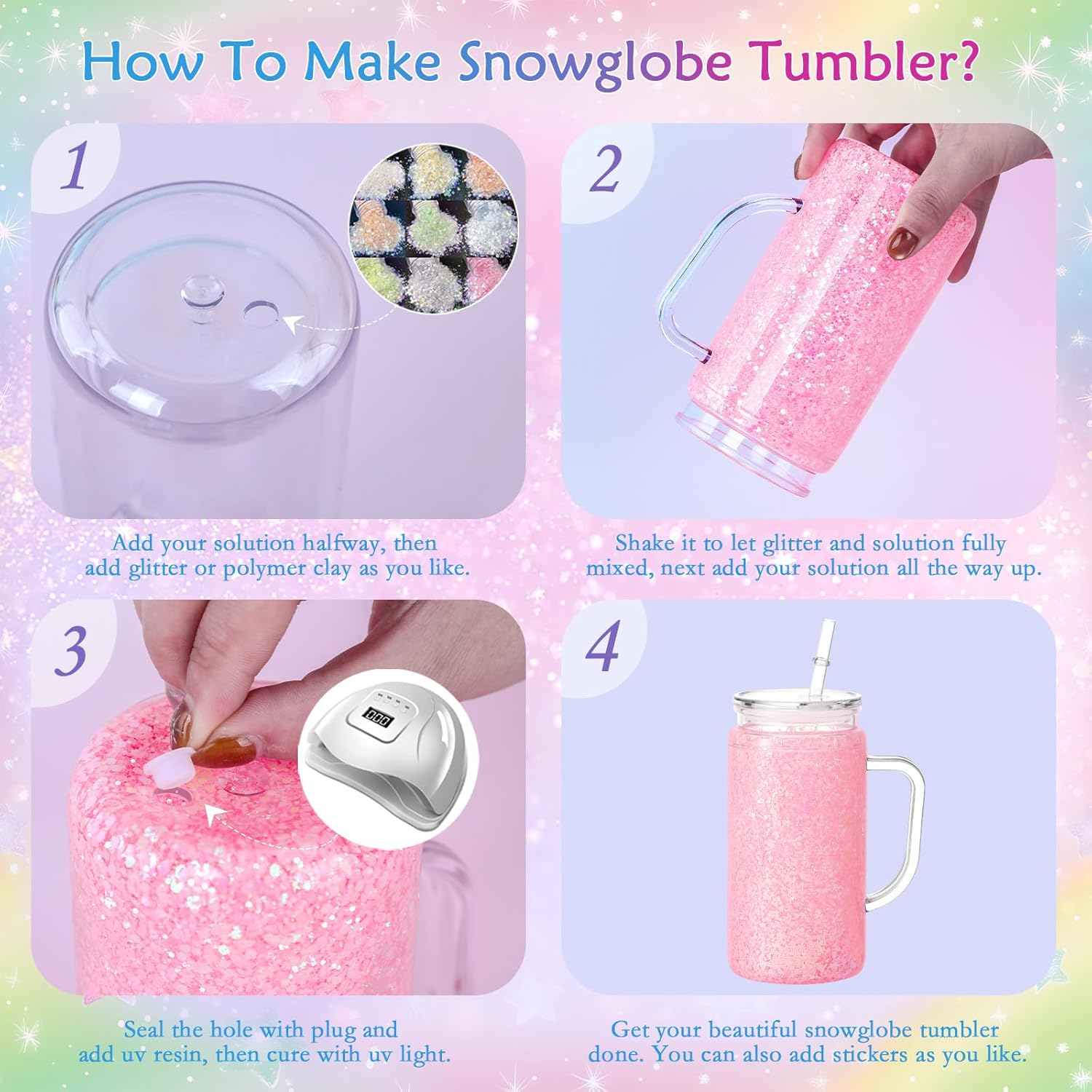 How To Make Snowglobe Tumbler?

1

Add your solution halfway, then add glitter or polymer clay as you like.

2

Shake it to let glitter and solution fully mixed, next add your solution all the way up.

3

Seal the hole with plug and add uv resin, then cure with uv light.

4

Get your beautiful snowglobe tumbler done. You can also add stickers as you like.