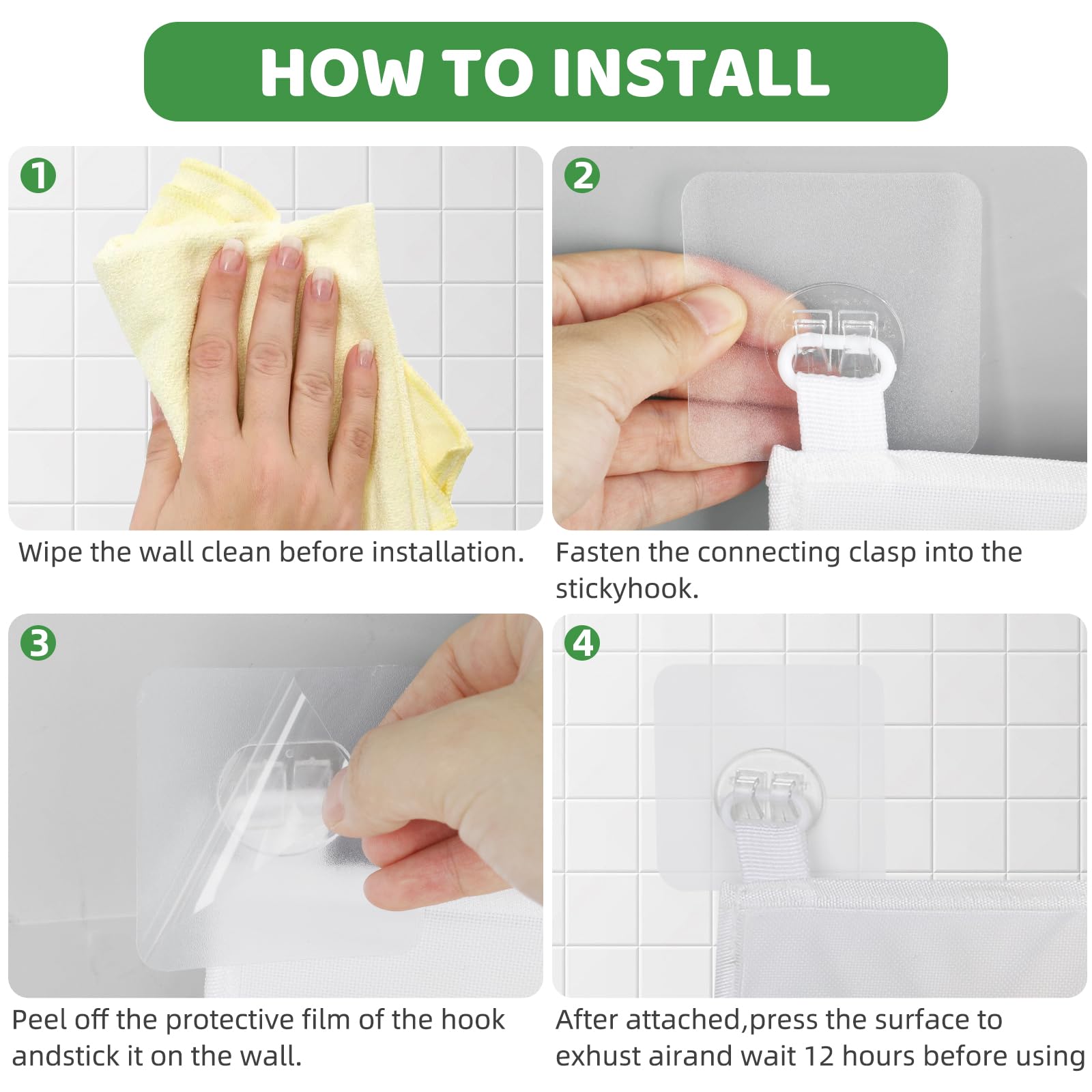 HOW TO INSTALL

1

Wipe the wall clean before installation.

2

Fasten the connecting clasp into the stickyhook.

3

Peel off the protective film of the hook andstick it on the wall.

4

After attached,press the surface to exhust airand wait 12 hours before using