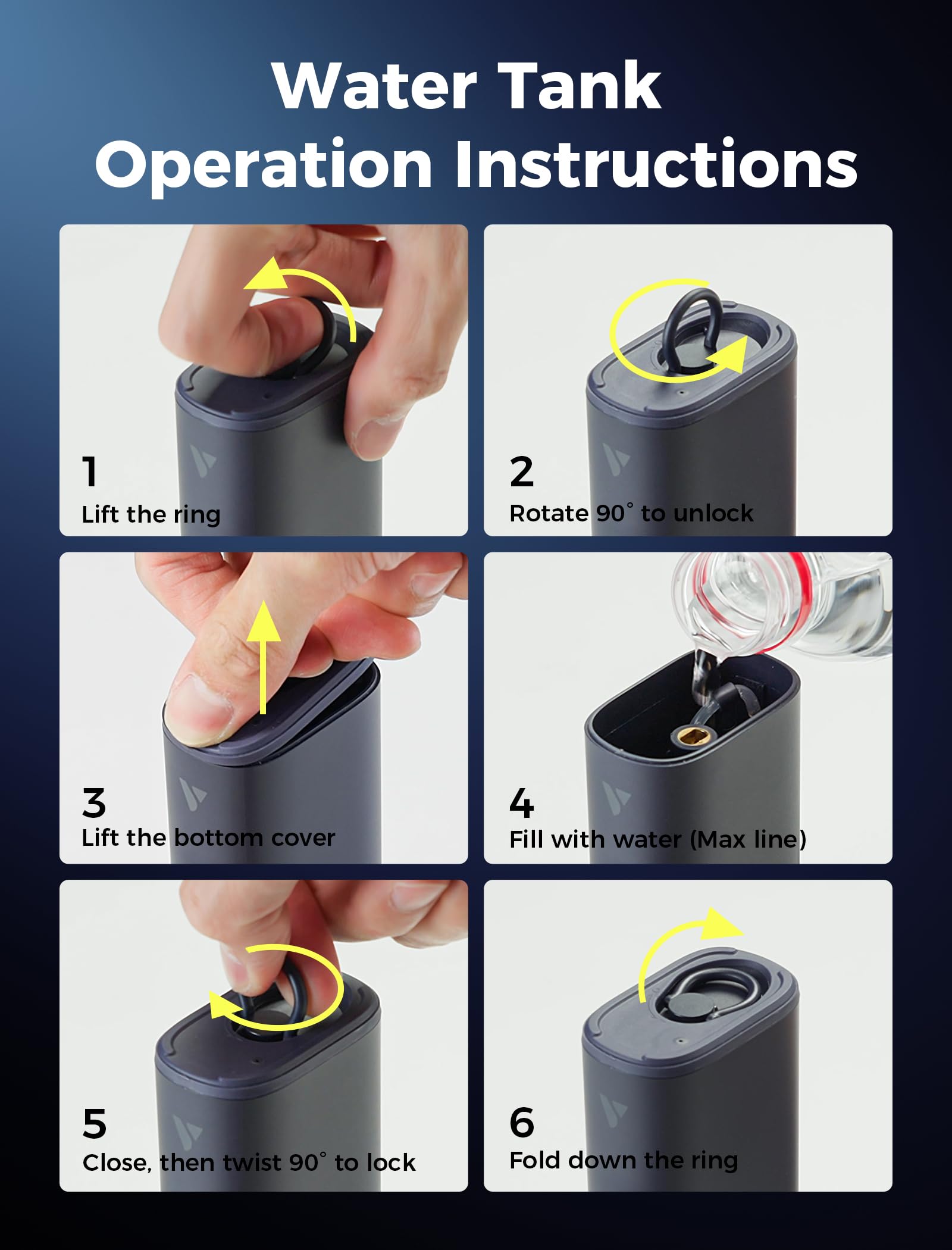 Water Tank
Operation Instructions

1
Lift the ring

2
Rotate 90° to unlock

3
Lift the bottom cover

4
Fill with water (Max line)

5
Close, then twist 90° to lock

6
Fold down the ring