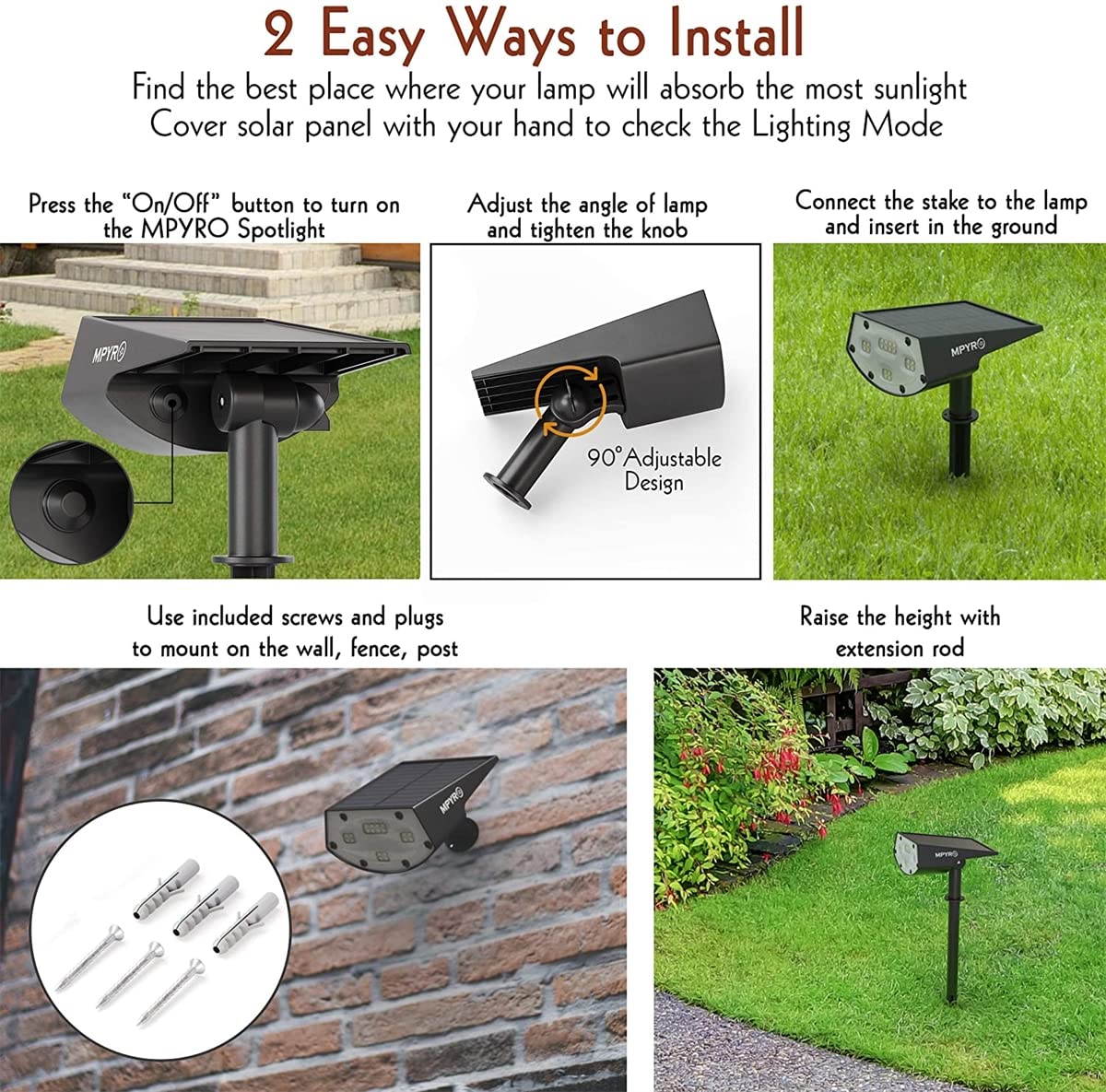 2 Easy Ways to Install

Find the best place where your lamp will absorb the most sunlight
Cover solar panel with your hand to check the Lighting Mode

Press the "On/Off" button to turn on the MPYRO Spotlight

MPYRO

Adjust the angle of lamp and tighten the knob

90°Adjustable Design

Connect the stake to the lamp and insert in the ground

MPYRO

Use included screws and plugs to mount on the wall, fence, post

MPYRO

Raise the height with extension rod

MPYRO