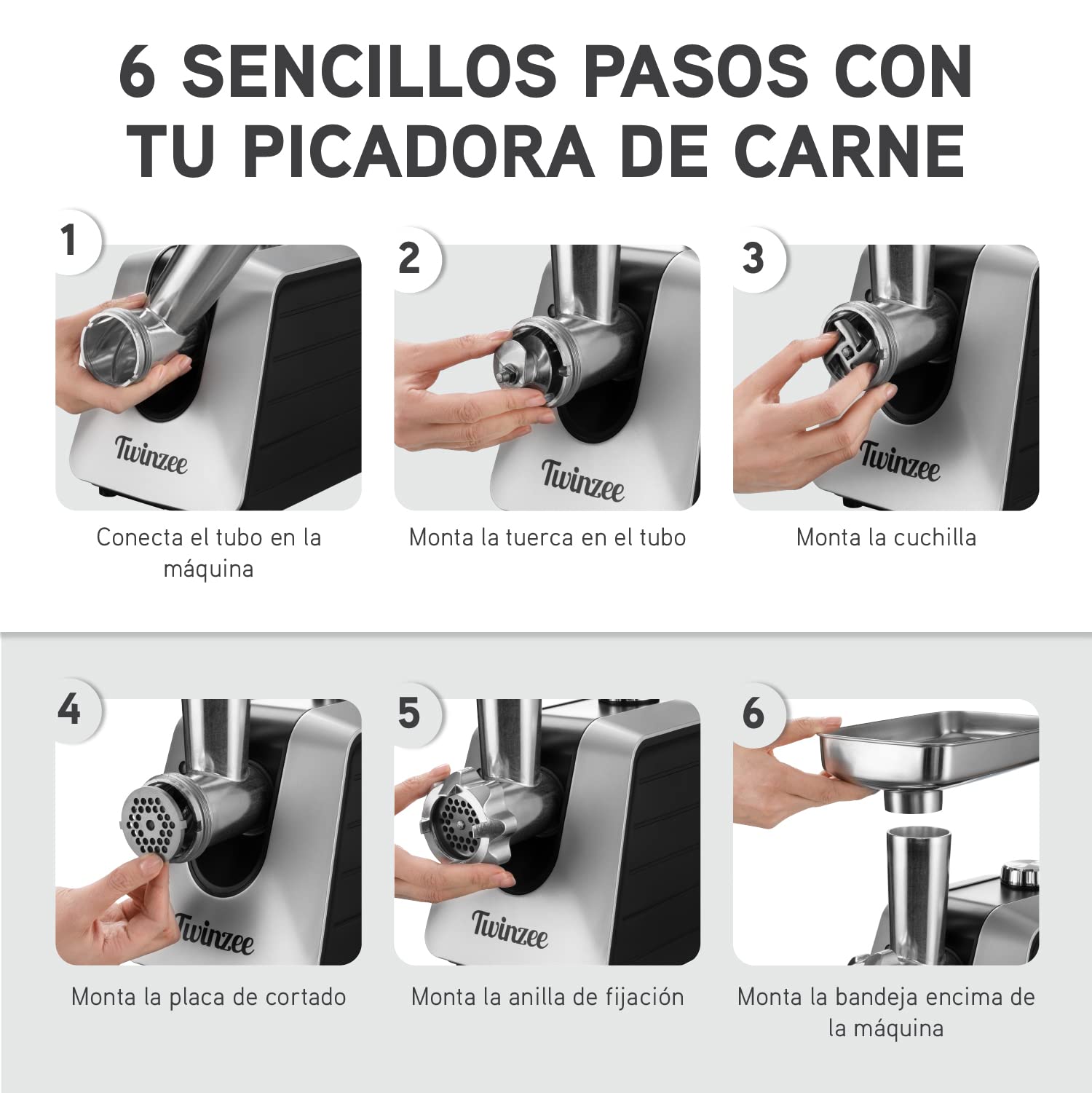 6 SENCILLOS PASOS CON TU PICADORA DE CARNE

1

Twinzee

Conecta el tubo en la máquina

2

Twinzee

Monta la tuerca en el tubo

3

Twinzee

Monta la cuchilla

4

Twinzee

Monta la placa de cortado

5

Twinzee

Monta la anilla de fijación

6

Monta la bandeja encima de la máquina