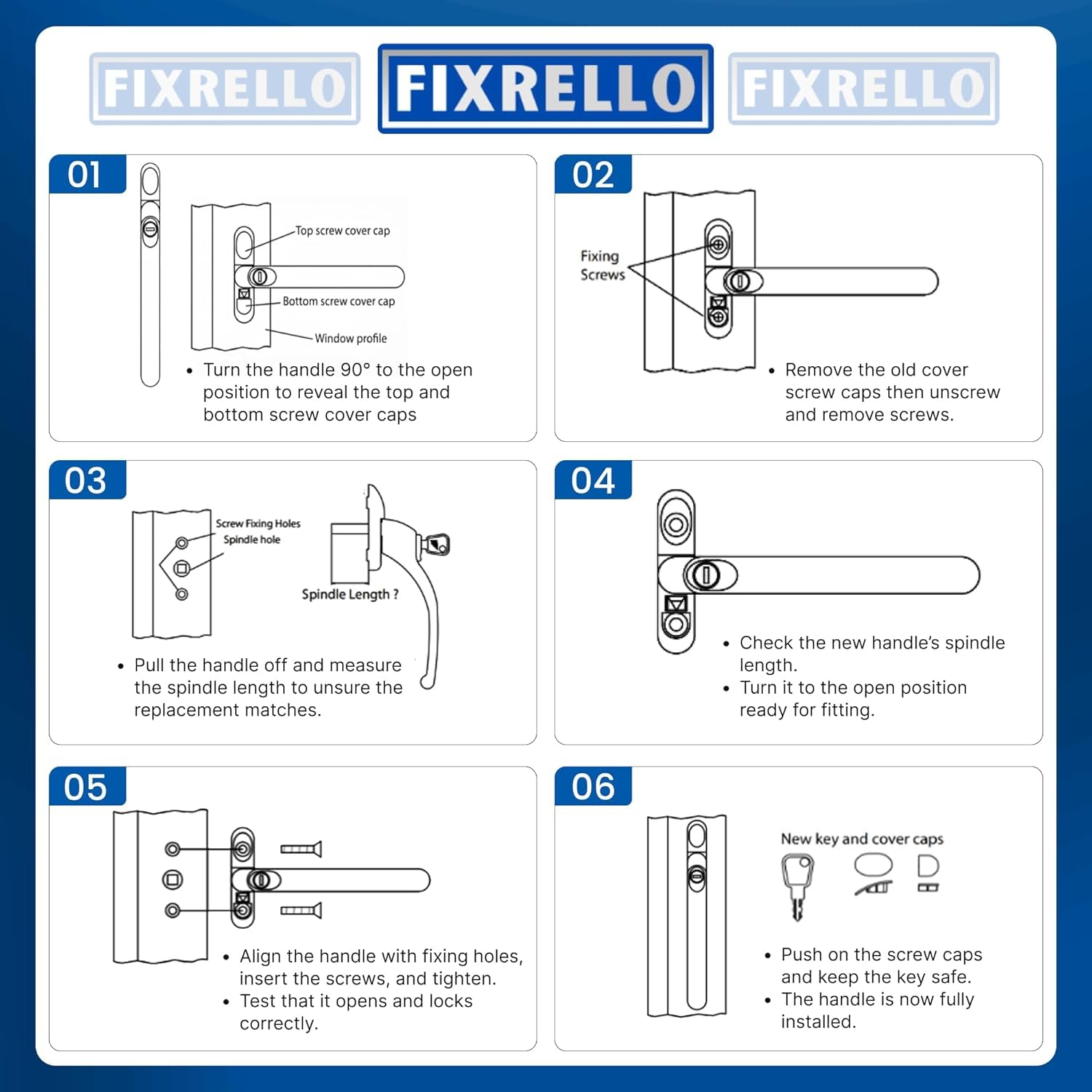 FIXRELLO FIXRELLO FIXRELLO

01

Top screw cover cap

Bottom screw cover cap

Window profile

• Turn the handle 90° to the open position to reveal the top and bottom screw cover caps

02

Fixing Screws

• Remove the old cover screw caps then unscrew and remove screws.

03

Screw Fixing Holes

Spindle hole

Spindle Length ?

• Pull the handle off and measure the spindle length to unsure the replacement matches.

04

• Check the new handle's spindle length.
• Turn it to the open position ready for fitting.

05

• Align the handle with fixing holes, insert the screws, and tighten.
• Test that it opens and locks correctly.

06

New key and cover caps

• Push on the screw caps and keep the key safe.
• The handle is now fully installed.