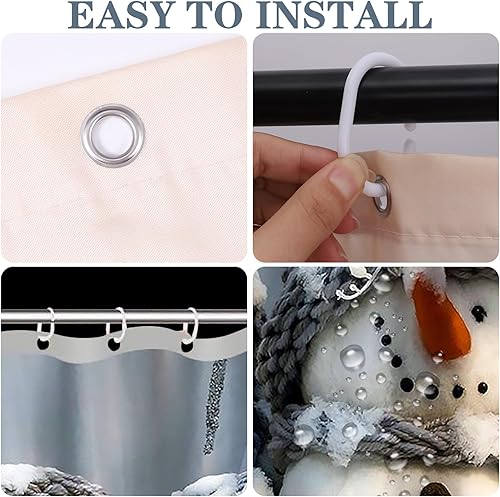 EASY TO INSTALL