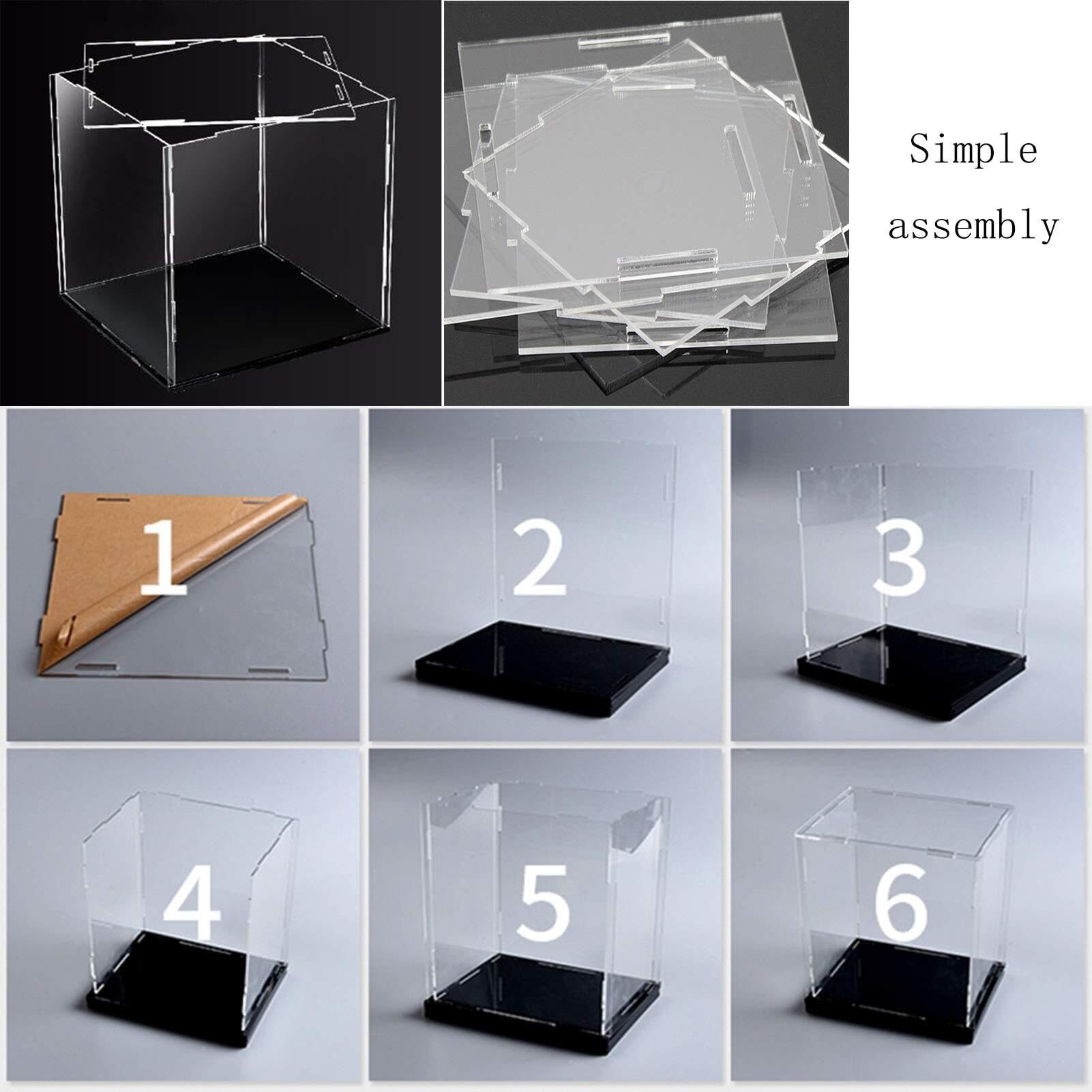 Simple assembly

1

2

3

4

5

6