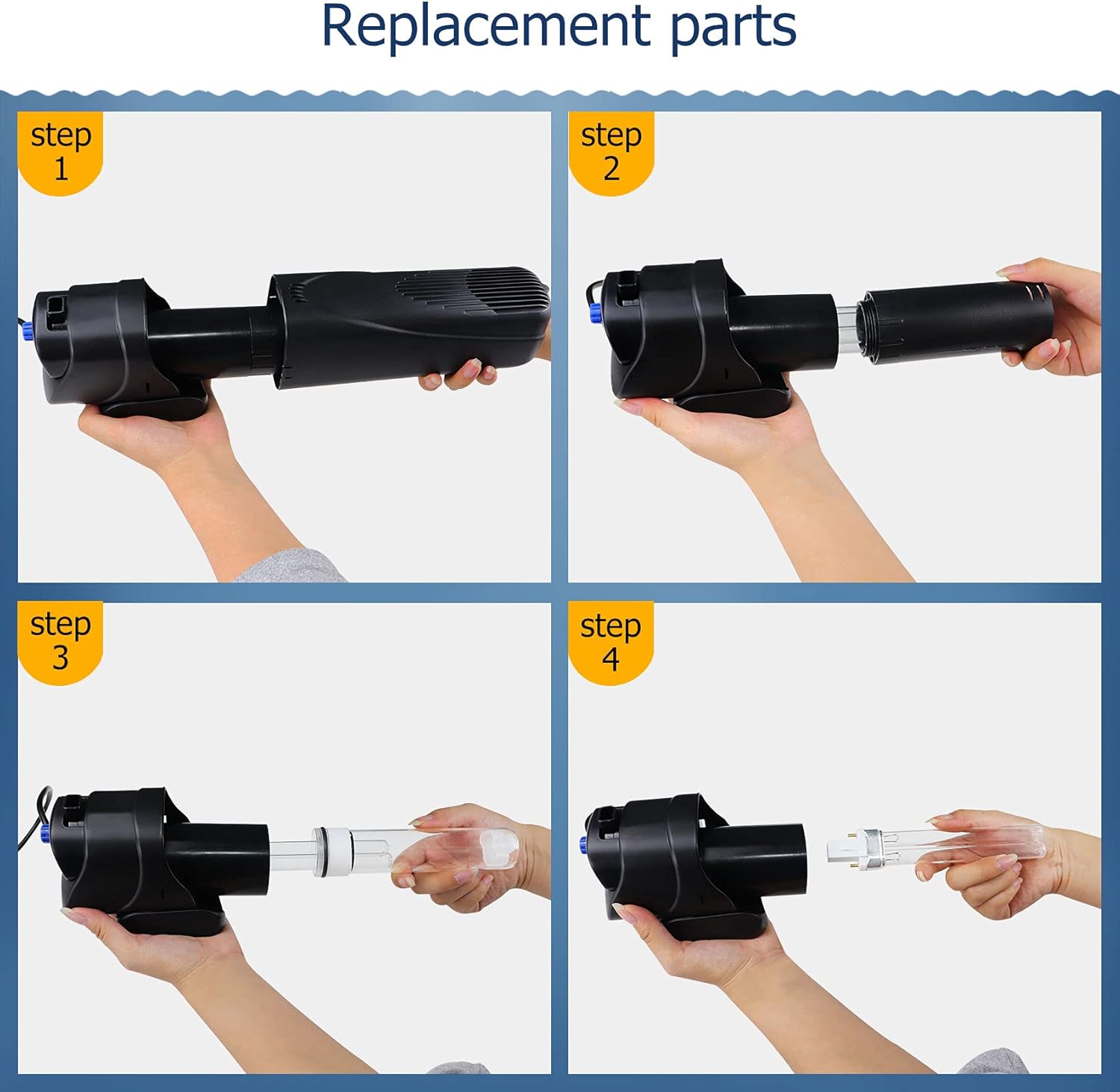 Replacement parts

step
1

step
2

step
3

step
4