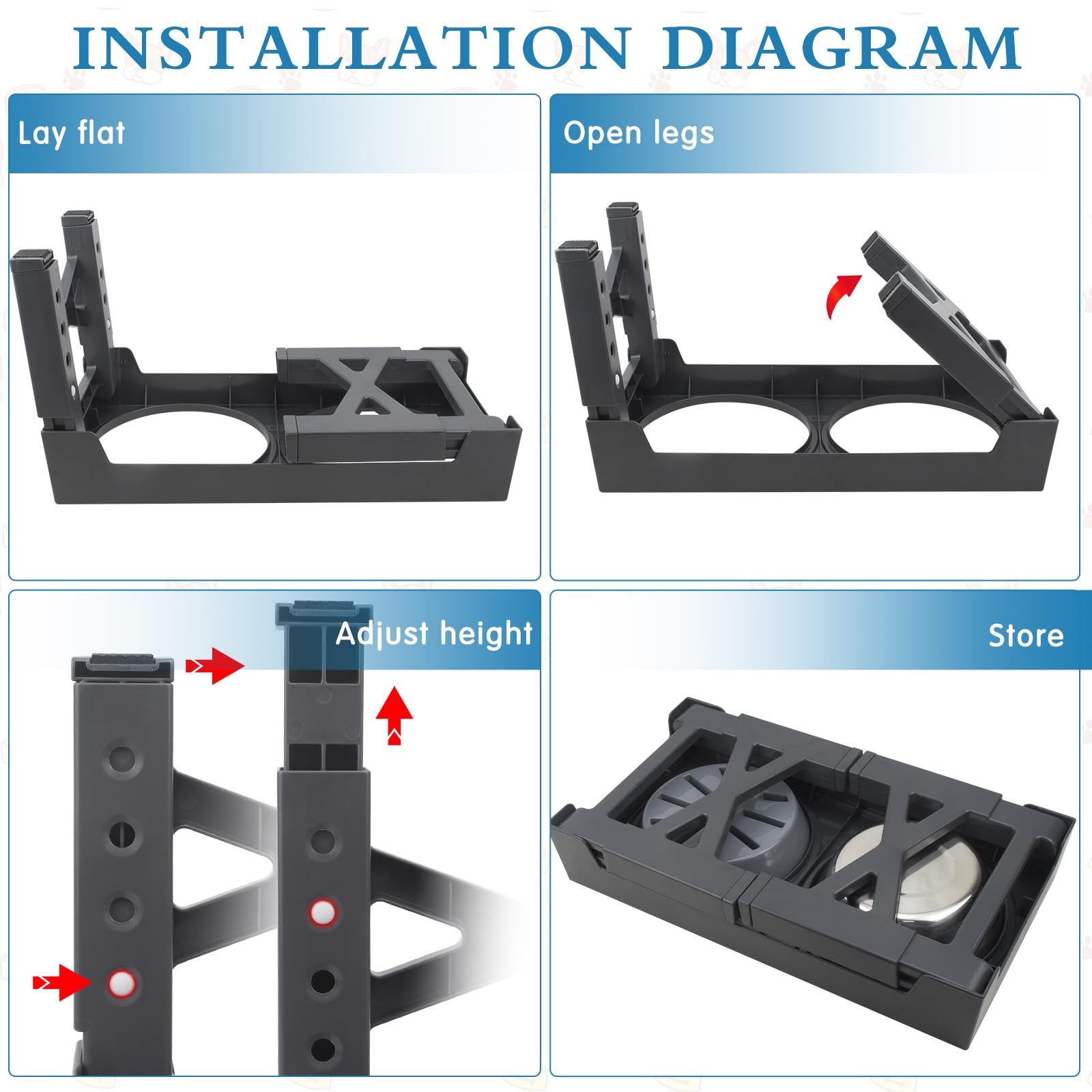 INSTALLATION DIAGRAM

Lay flat

Open legs

Adjust height

Store