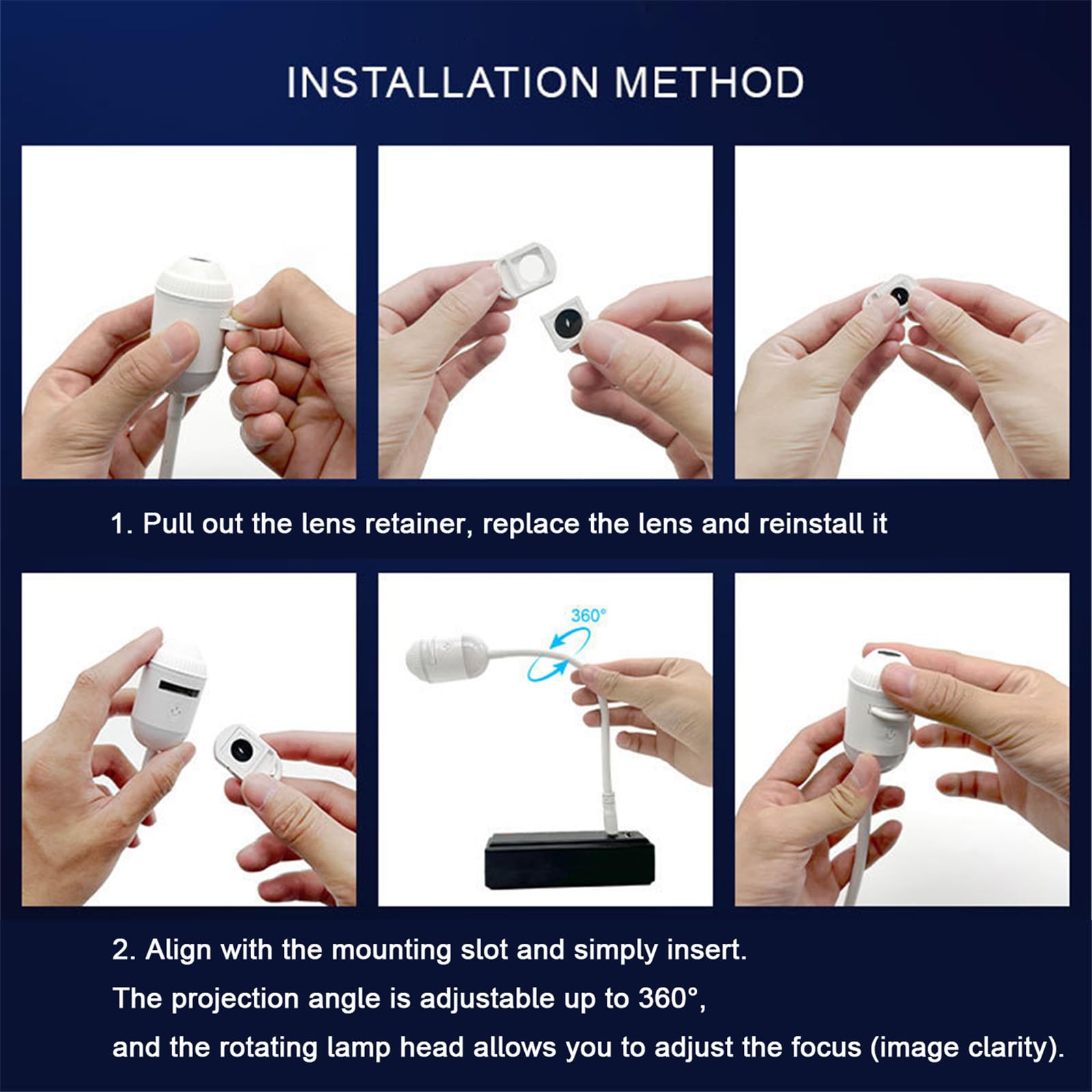 INSTALLATION METHOD

1. Pull out the lens retainer, replace the lens and reinstall it

360°

2. Align with the mounting slot and simply insert.
The projection angle is adjustable up to 360°,
and the rotating lamp head allows you to adjust the focus (image clarity).