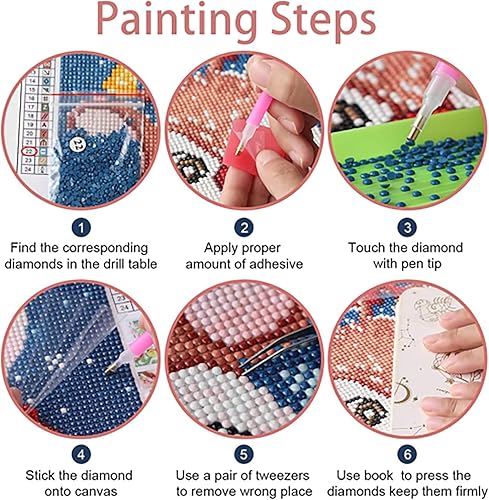 Painting Steps

14
15
16
17
18
19
20
21
22
23
24

22

1
Find the corresponding diamonds in the drill table

2
Apply proper amount of adhesive

3
Touch the diamond with pen tip

23
24

4
Stick the diamond onto canvas

5
Use a pair of tweezers to remove wrong place

6
Use book to press the diamonds keep them firmly