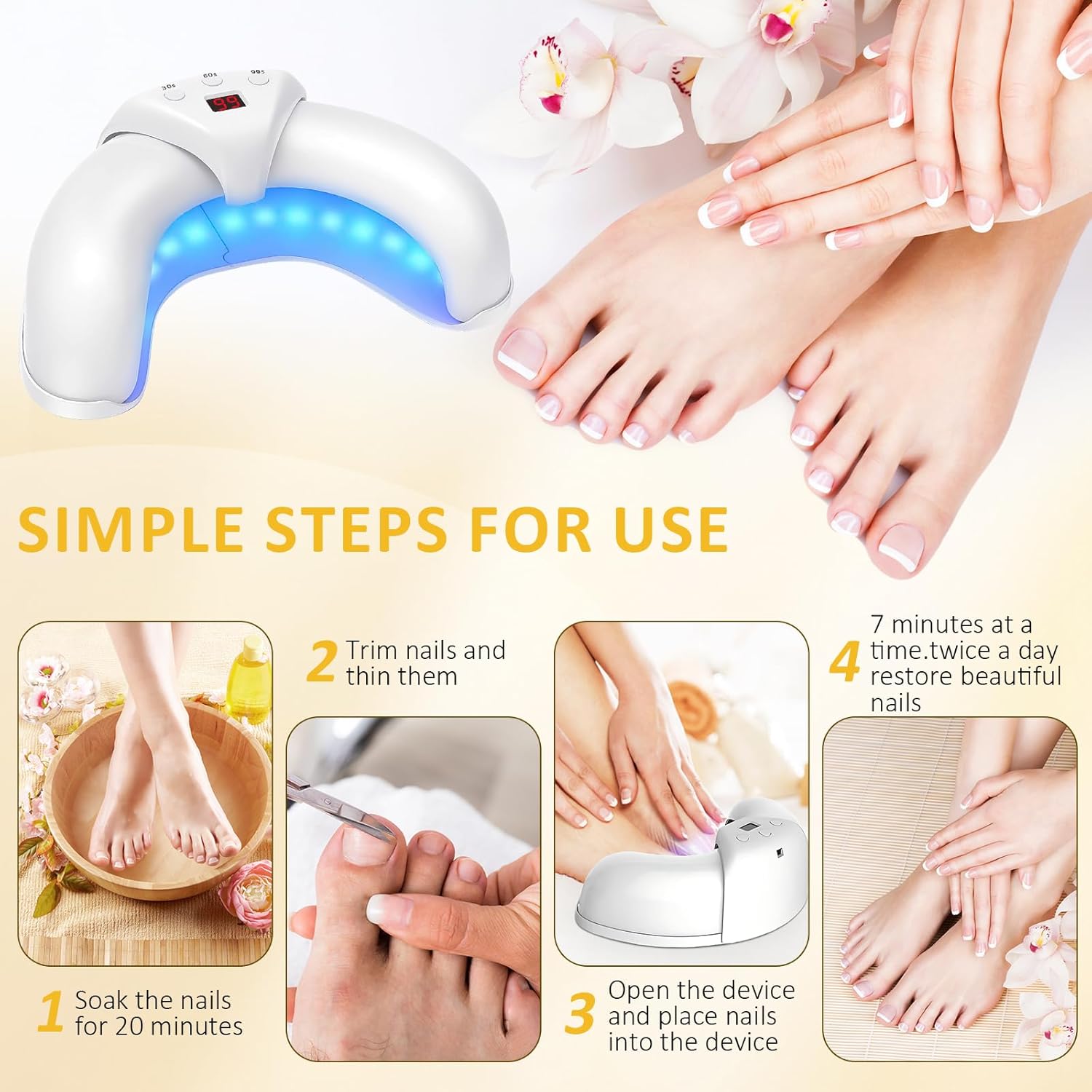 30s 60s 99s

99

SIMPLE STEPS FOR USE

1 Soak the nails for 20 minutes

2 Trim nails and thin them

3 Open the device and place nails into the device

4 7 minutes at a time.twice a day restore beautiful nails