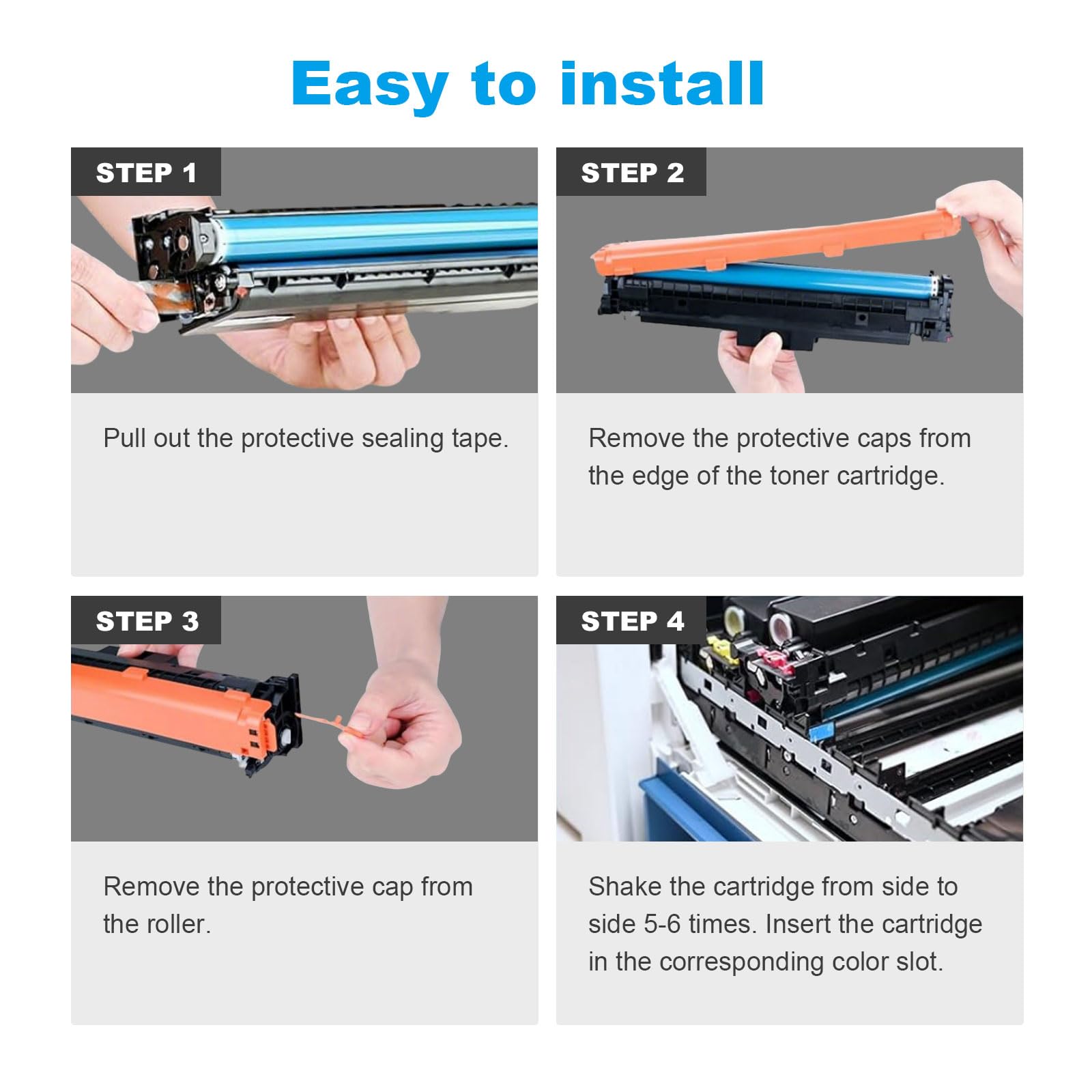 Easy to install

STEP 1

Pull out the protective sealing tape.

STEP 2

Remove the protective caps from the edge of the toner cartridge.

STEP 3

Remove the protective cap from the roller.

STEP 4

Shake the cartridge from side to side 5-6 times. Insert the cartridge in the corresponding color slot.