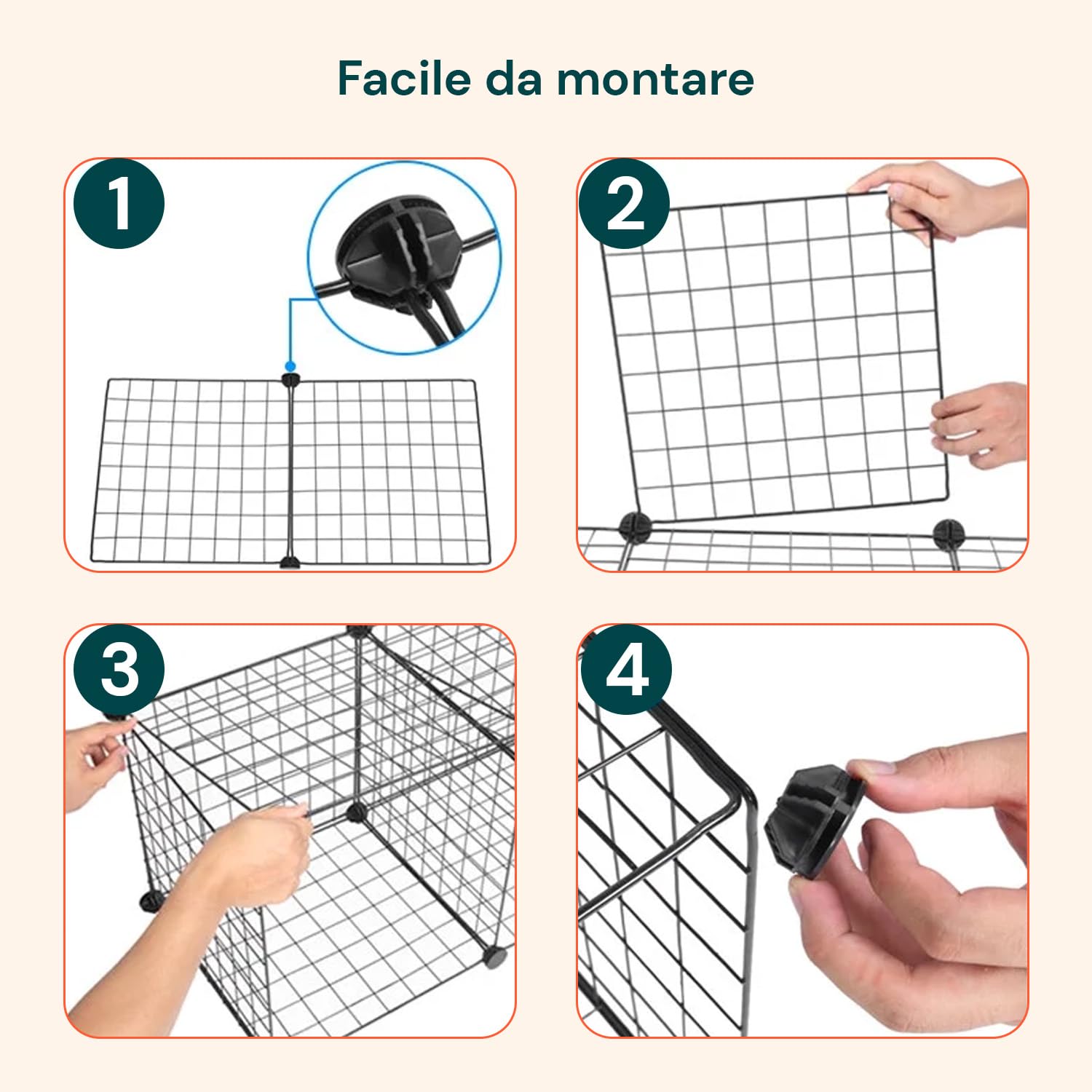 Facile da montare

1

2

3

4