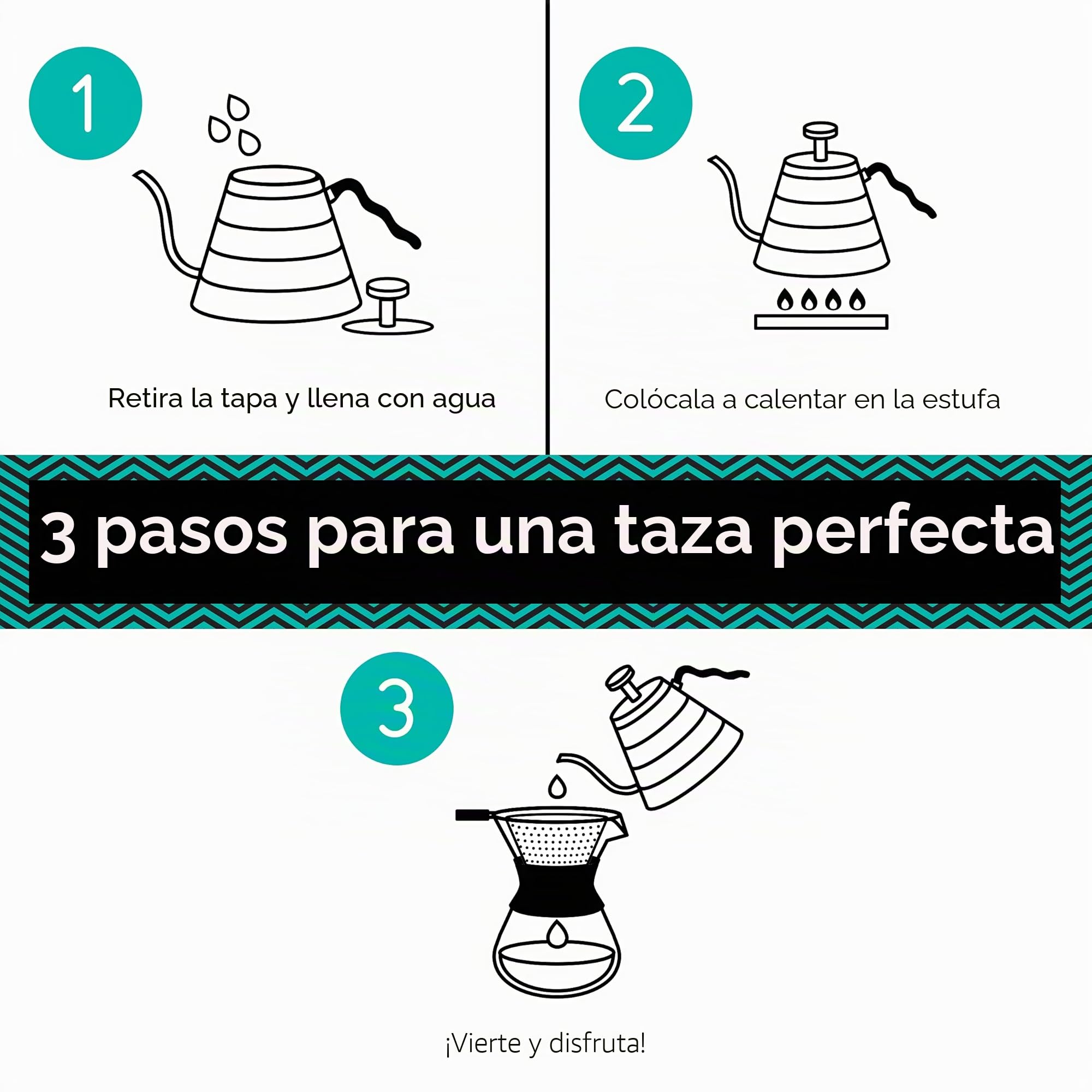 1

Retira la tapa y llena con agua

2

Colócala a calentar en la estufa

3 pasos para una taza perfecta

3

¡Vierte y disfruta!