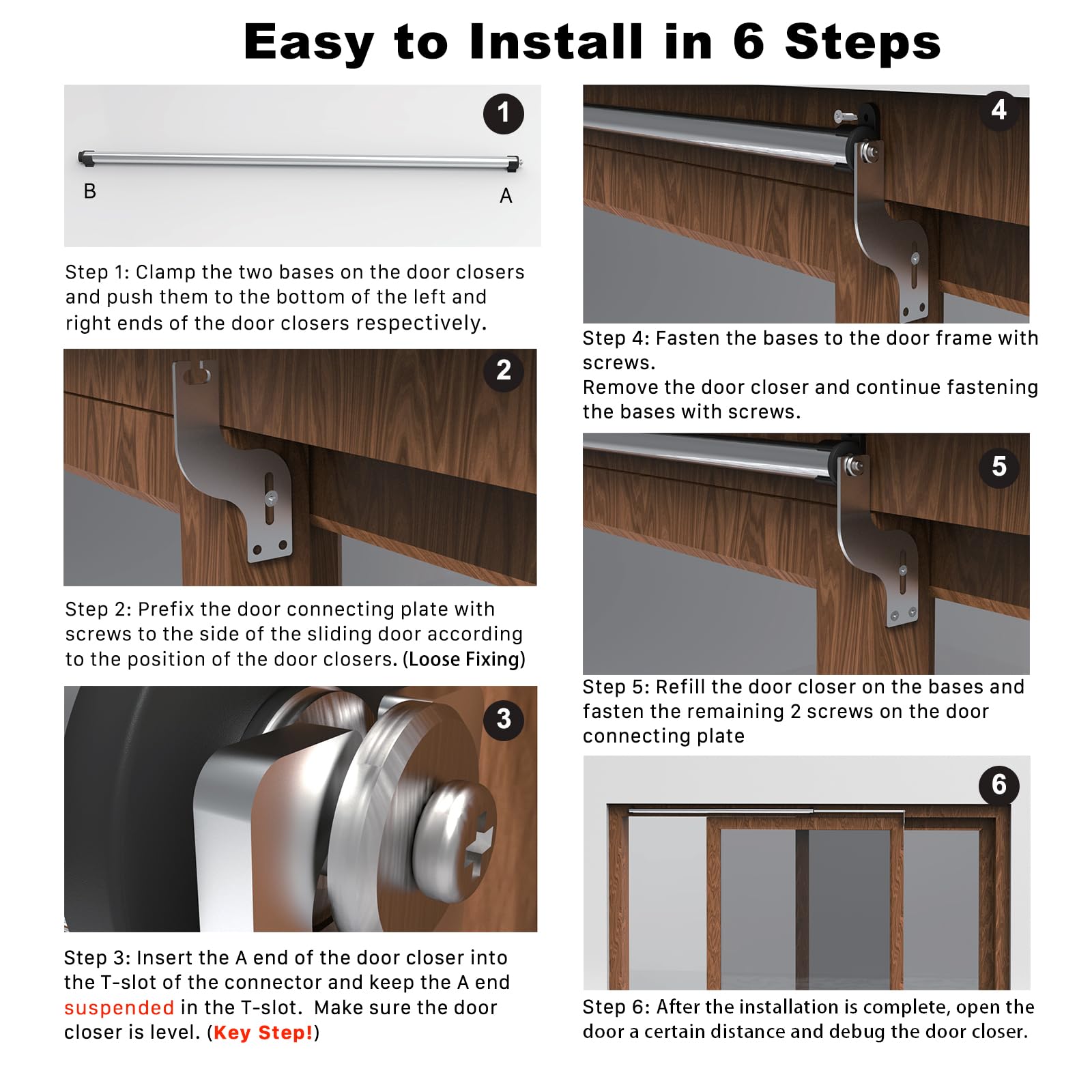 Easy to Install in 6 Steps

1

B

A

Step 1: Clamp the two bases on the door closers and push them to the bottom of the left and right ends of the door closers respectively.

2

Step 2: Prefix the door connecting plate with screws to the side of the sliding door according to the position of the door closers. (Loose Fixing)

3

Step 3: Insert the A end of the door closer into the T-slot of the connector and keep the A end suspended in the T-slot. Make sure the door closer is level. (Key Step!)

4

Step 4: Fasten the bases to the door frame with screws.
Remove the door closer and continue fastening the bases with screws.

5

Step 5: Refill the door closer on the bases and fasten the remaining 2 screws on the door connecting plate

6

Step 6: After the installation is complete, open the door a certain distance and debug the door closer.