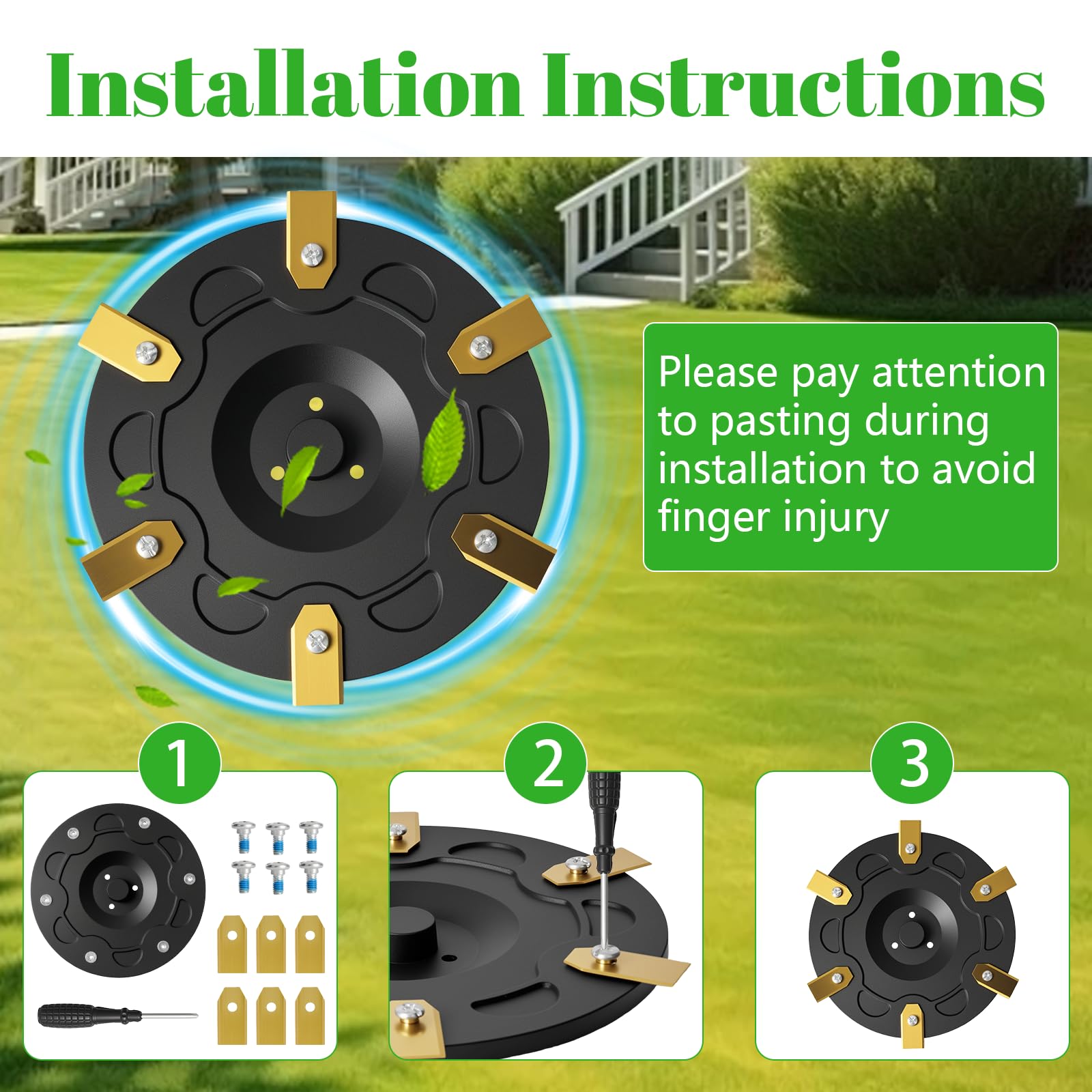 Installation Instructions

Please pay attention to pasting during installation to avoid finger injury

1

2

3