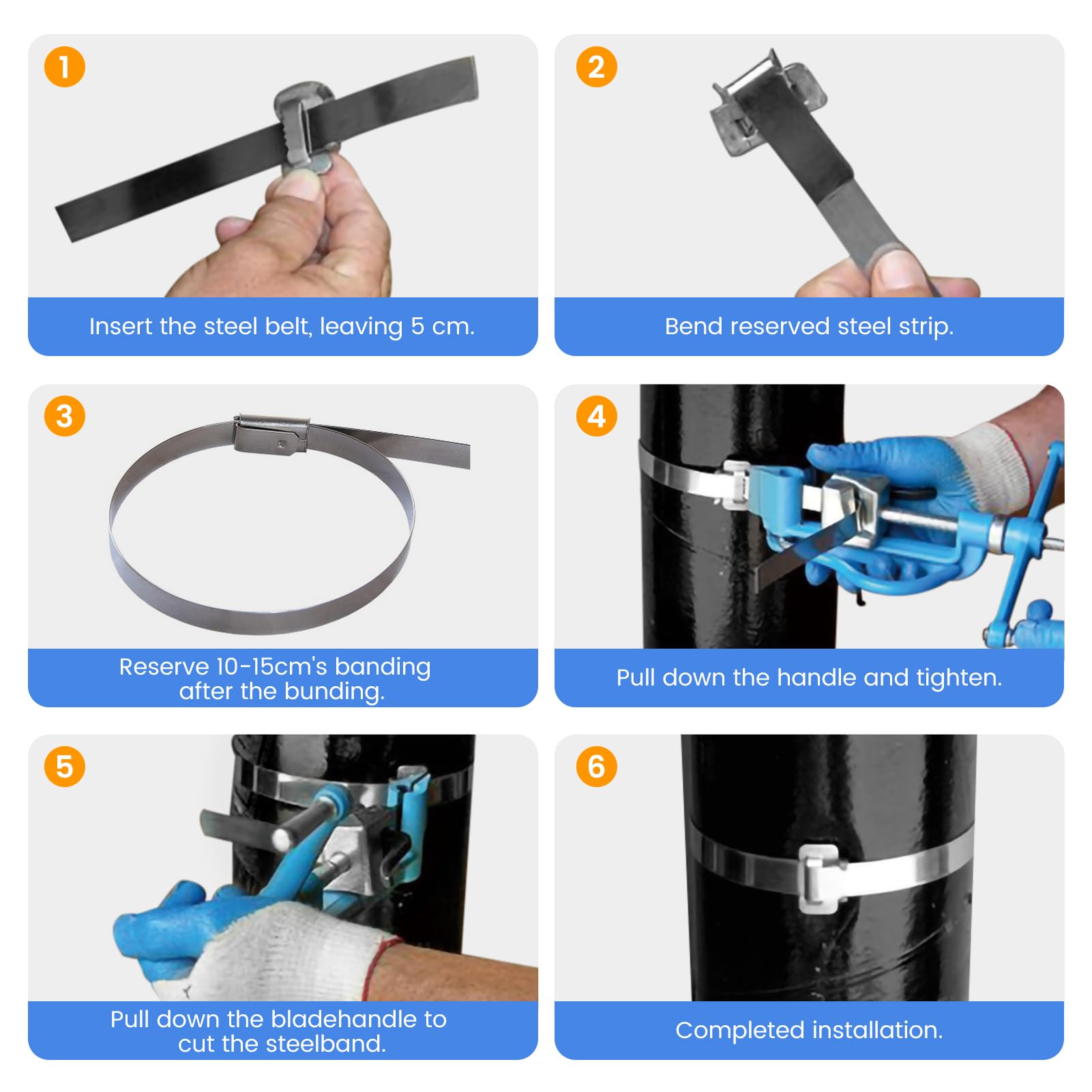 1

Insert the steel belt, leaving 5 cm.

2

Bend reserved steel strip.

3

Reserve 10-15cm's banding after the bunding.

4

Pull down the handle and tighten.

5

Pull down the bladehandle to cut the steelband.

6

Completed installation.