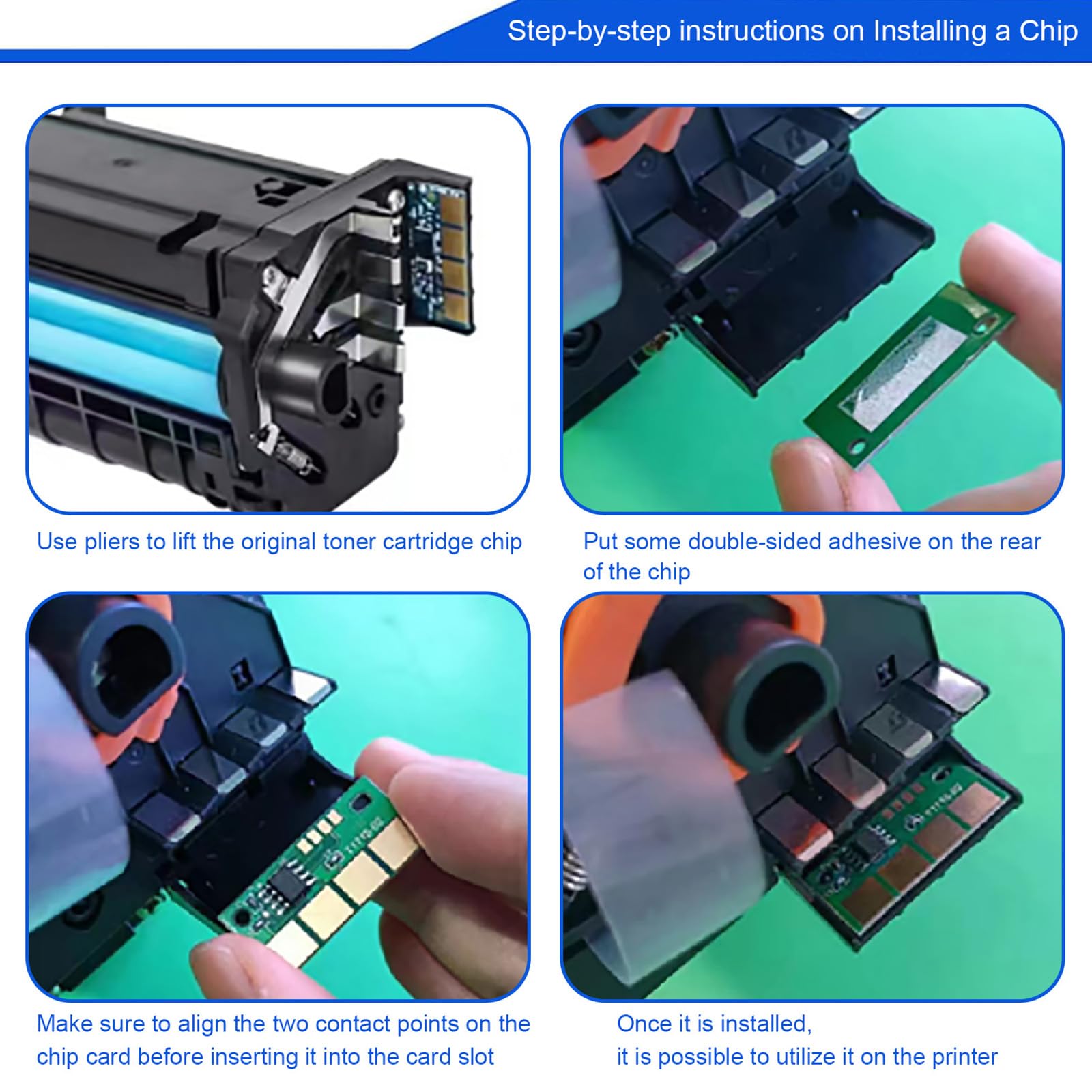 Step-by-step instructions on Installing a Chip

Use pliers to lift the original toner cartridge chip

Put some double-sided adhesive on the rear of the chip

Make sure to align the two contact points on the chip card before inserting it into the card slot

Once it is installed,
it is possible to utilize it on the printer