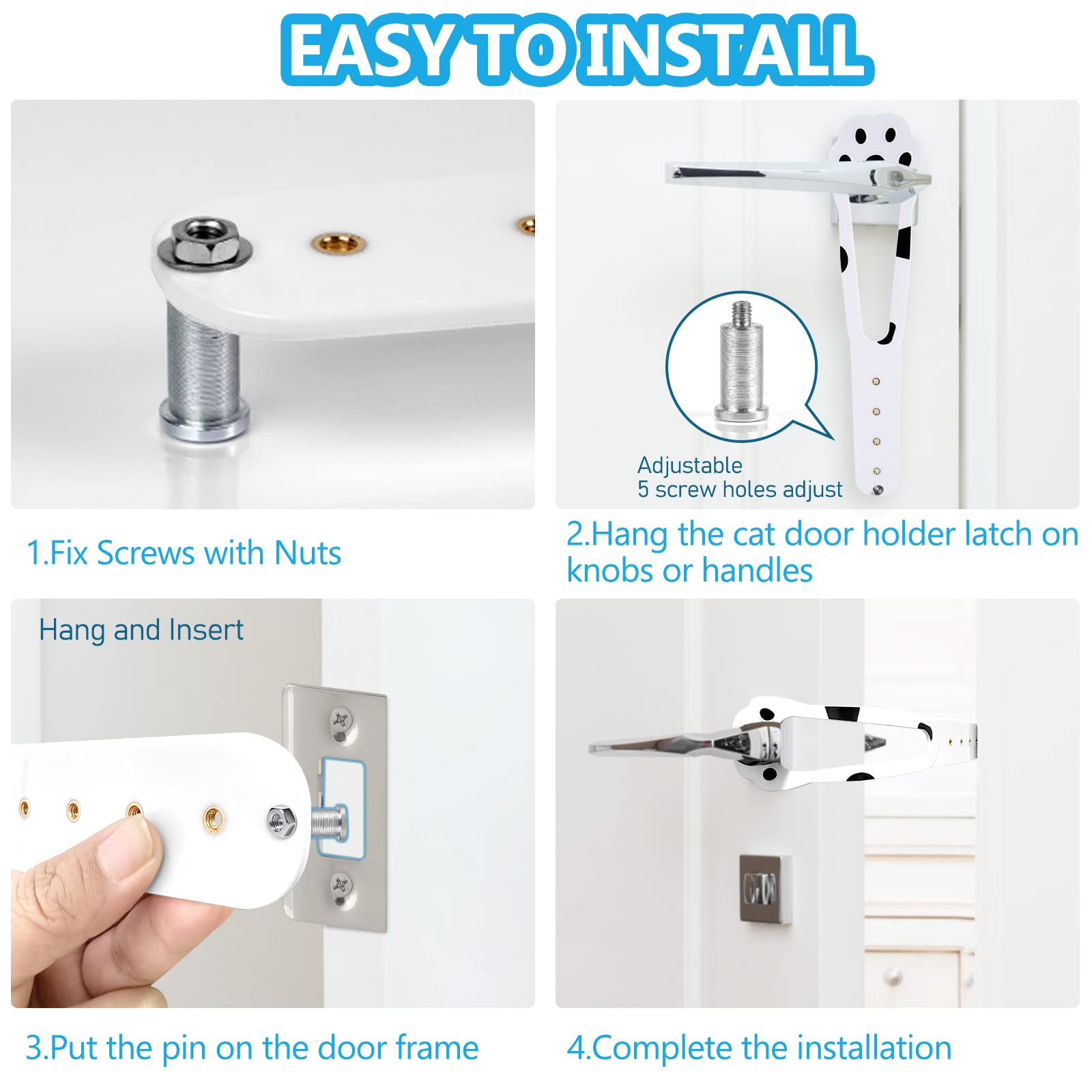 EASY TO INSTALL

1.Fix Screws with Nuts

Adjustable
5 screw holes adjust

2.Hang the cat door holder latch on knobs or handles

Hang and Insert

3.Put the pin on the door frame

4.Complete the installation