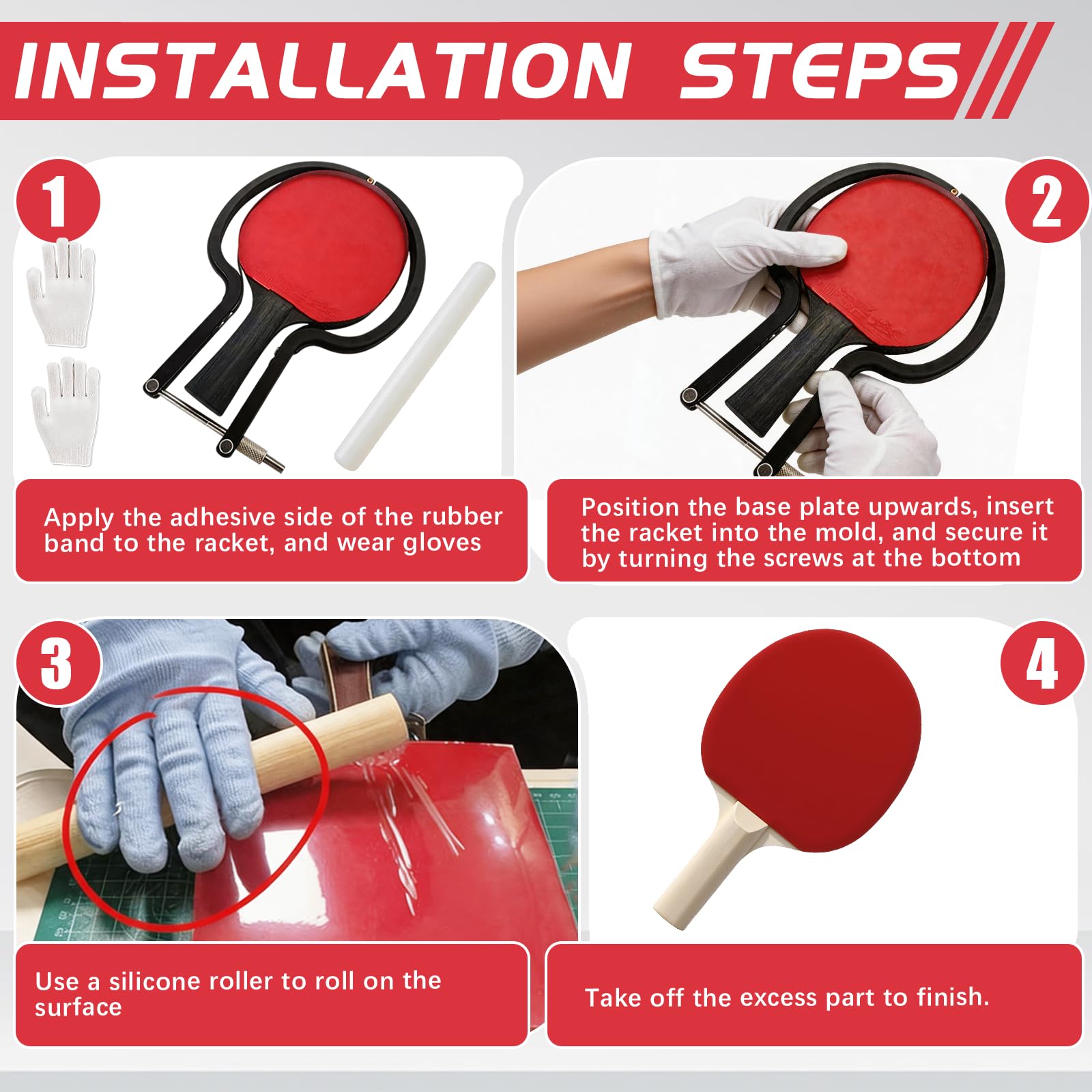 INSTALLATION STEPS

1

Apply the adhesive side of the rubber band to the racket, and wear gloves

2

Position the base plate upwards, insert the racket into the mold, and secure it by turning the screws at the bottom

3

Use a silicone roller to roll on the surface

4

Take off the excess part to finish.