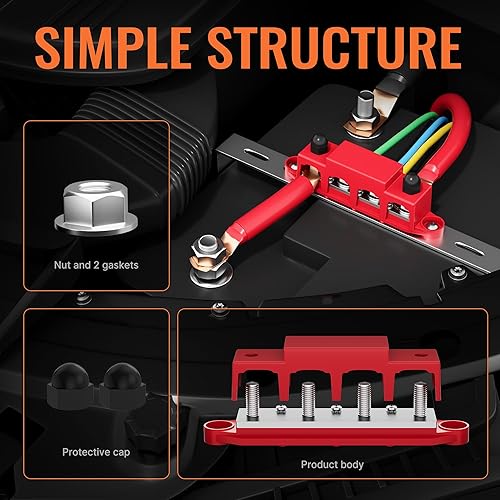 SIMPLE STRUCTURE

Nut and 2 gaskets

Protective cap

Product body