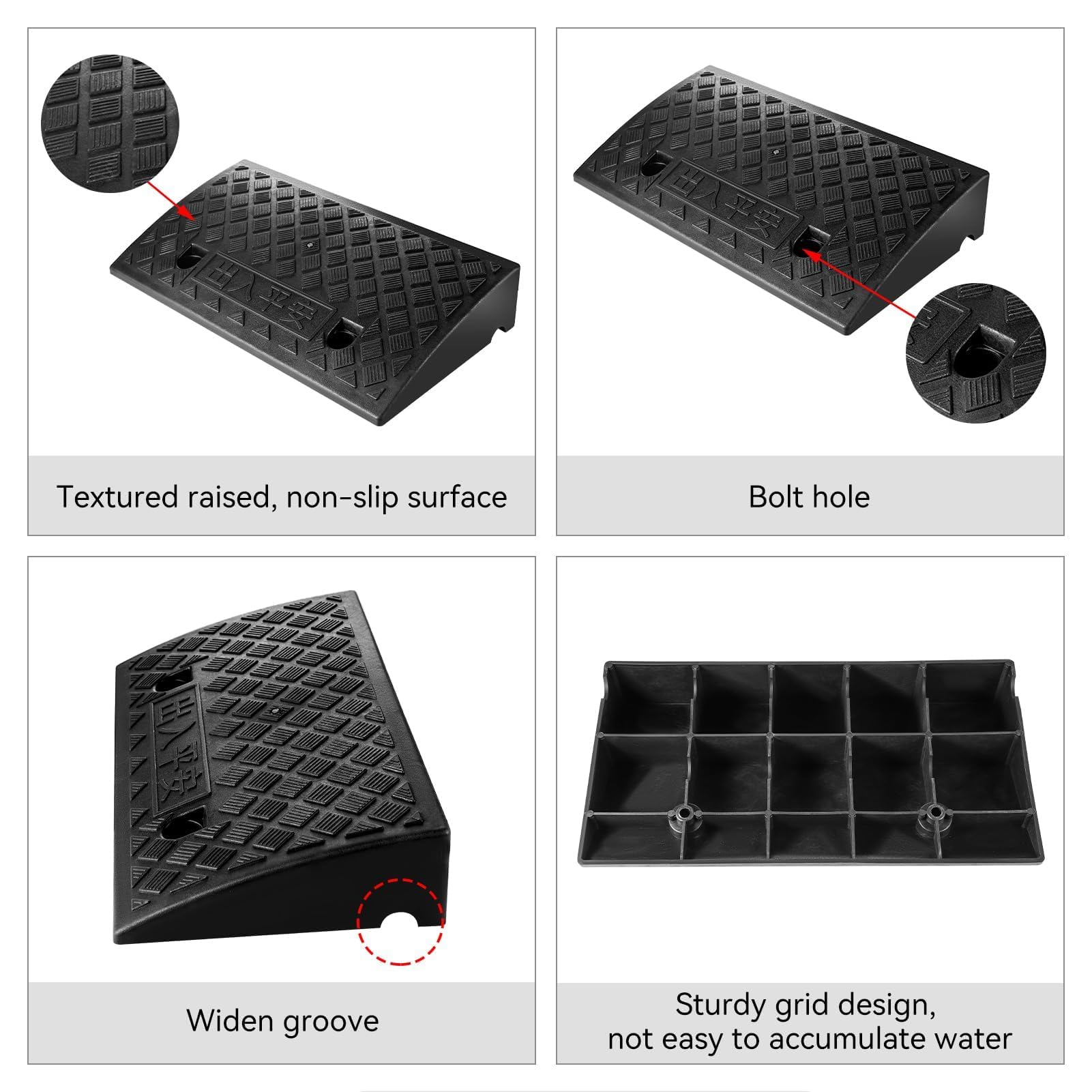 出入平安

Textured raised, non-slip surface

出入平安

Bolt hole

出入平安

Widen groove

Sturdy grid design,
not easy to accumulate water