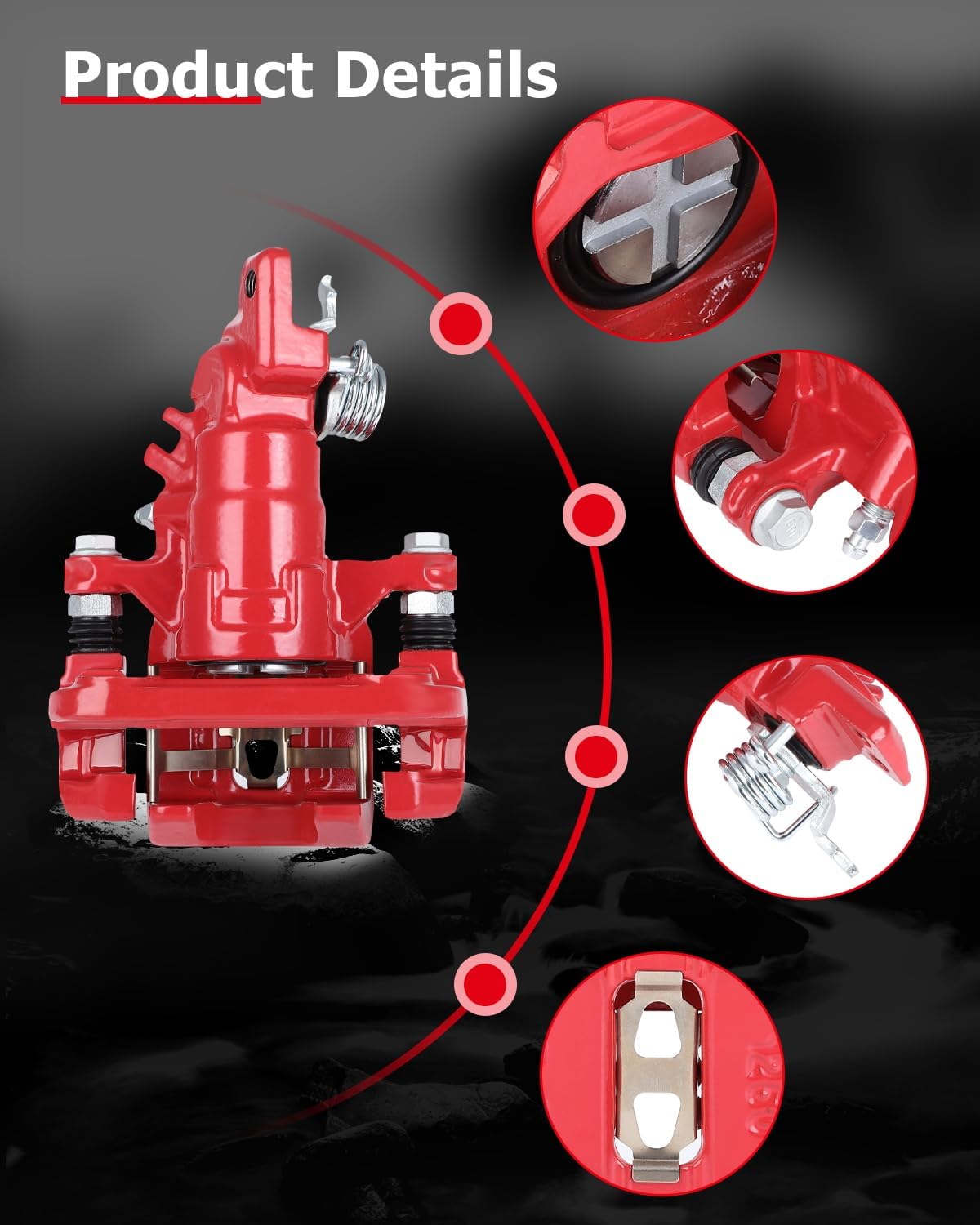 Product Details