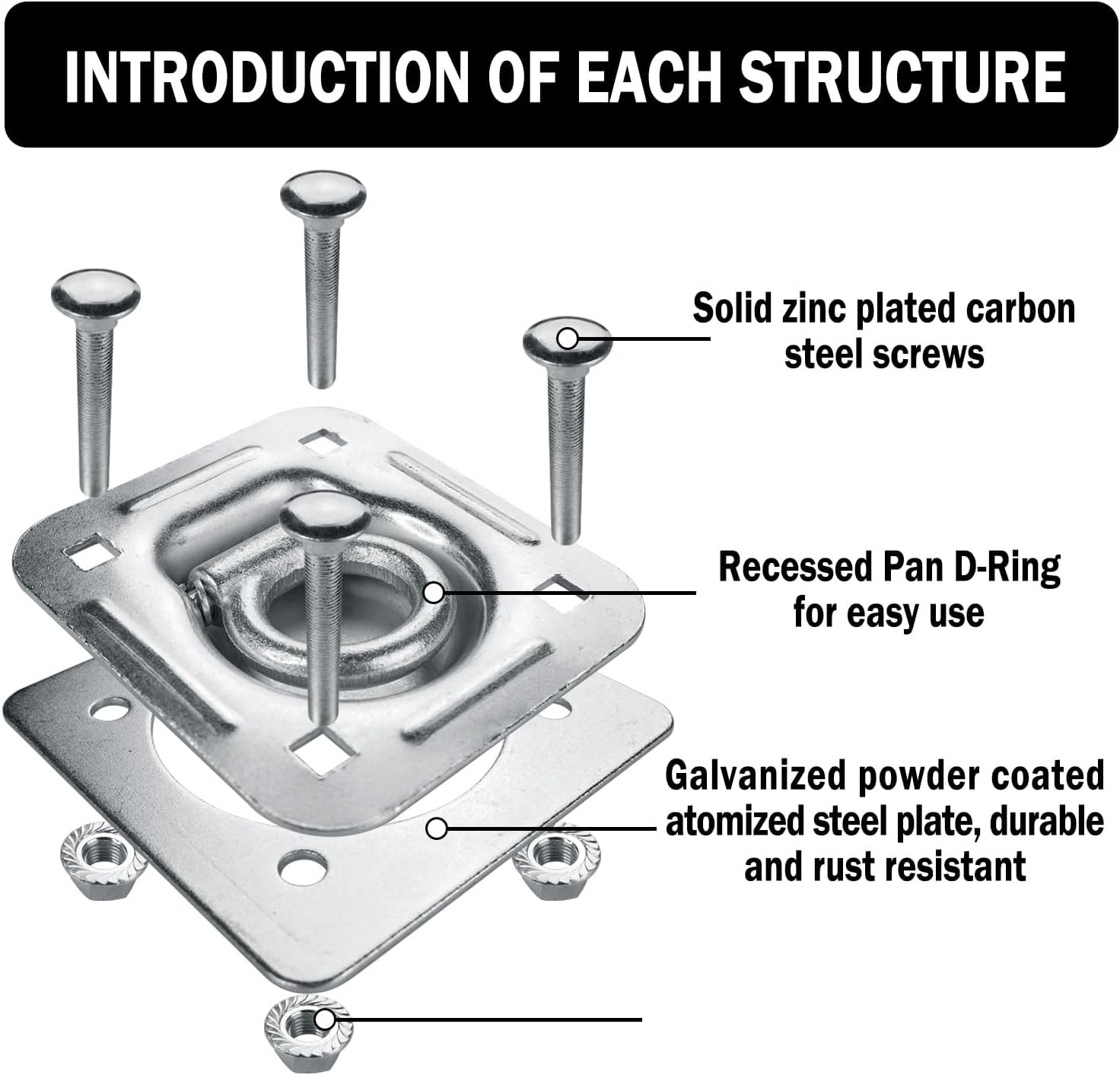 INTRODUCTION OF EACH STRUCTURE

Solid zinc plated carbon steel screws

Recessed Pan D-Ring for easy use

Galvanized powder coated atomized steel plate, durable and rust resistant