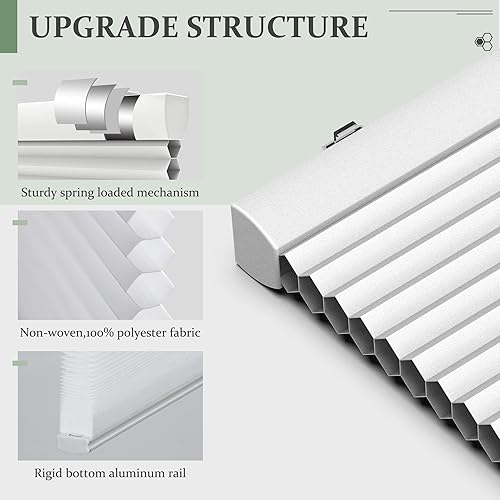 UPGRADE STRUCTURE

Sturdy spring loaded mechanism

Non-woven,100% polyester fabric

Rigid bottom aluminum rail