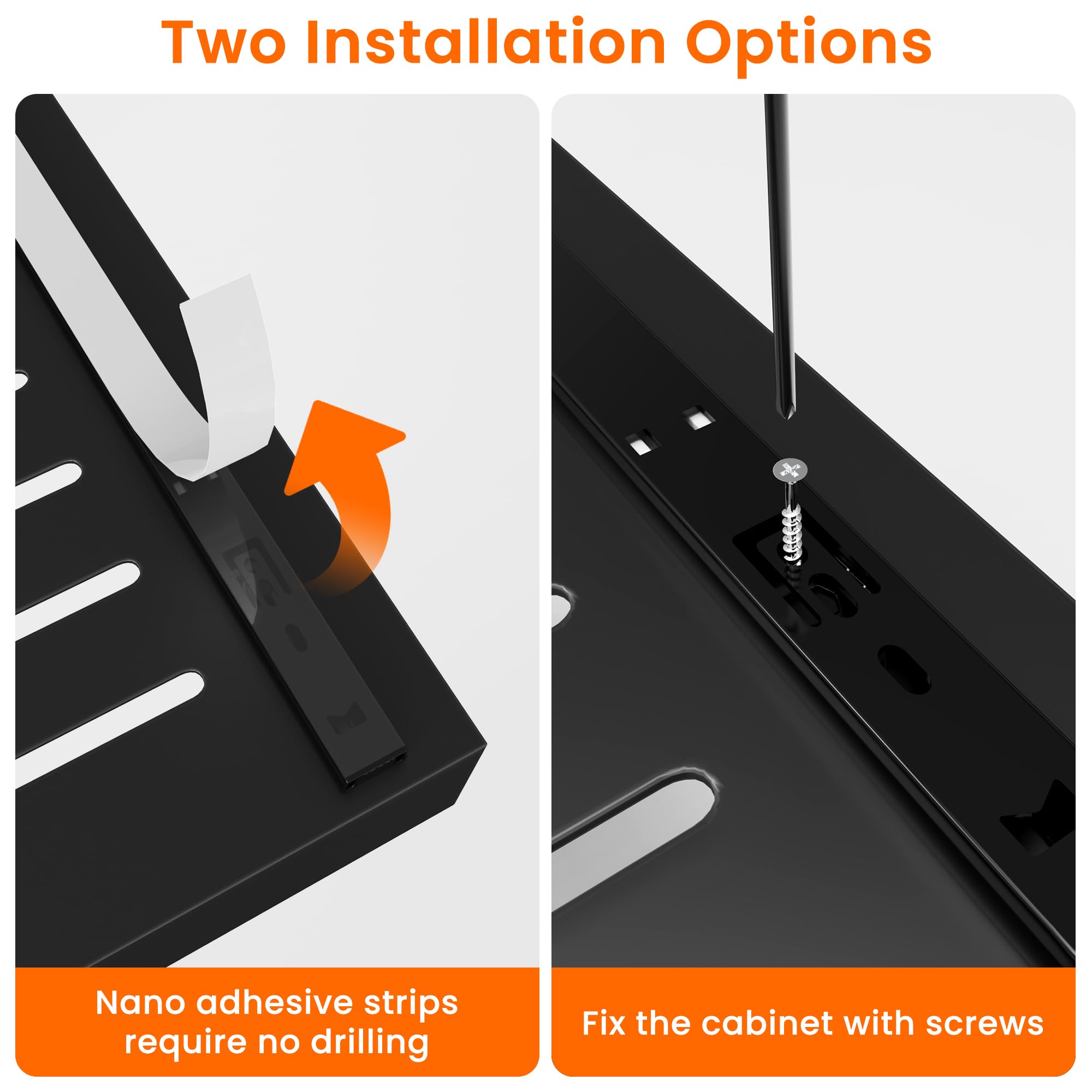 Two Installation Options

Nano adhesive strips require no drilling

Fix the cabinet with screws