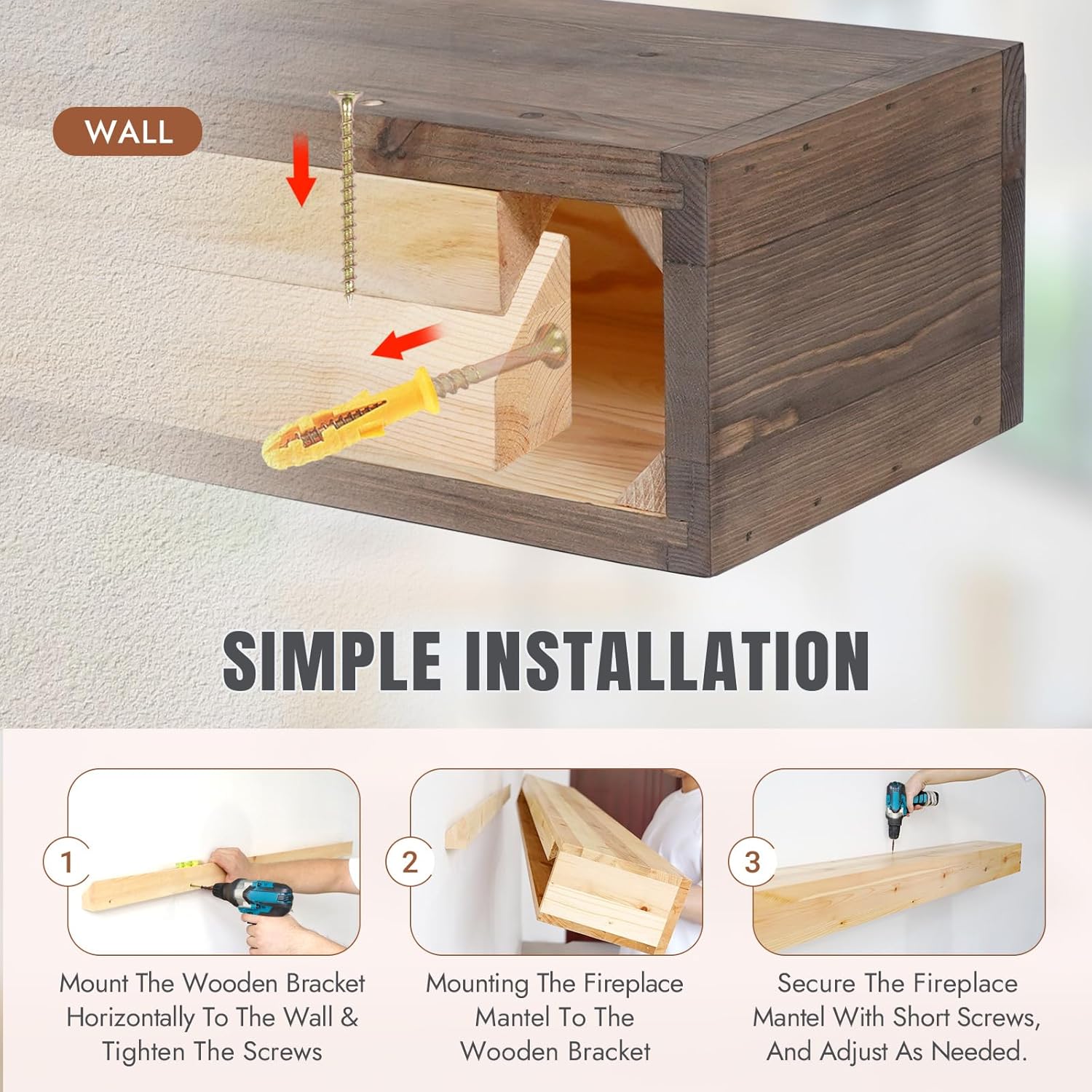 WALL

SIMPLE INSTALLATION

1

Mount The Wooden Bracket Horizontally To The Wall & Tighten The Screws

2

Mounting The Fireplace Mantel To The Wooden Bracket

3

Secure The Fireplace Mantel With Short Screws, And Adjust As Needed.