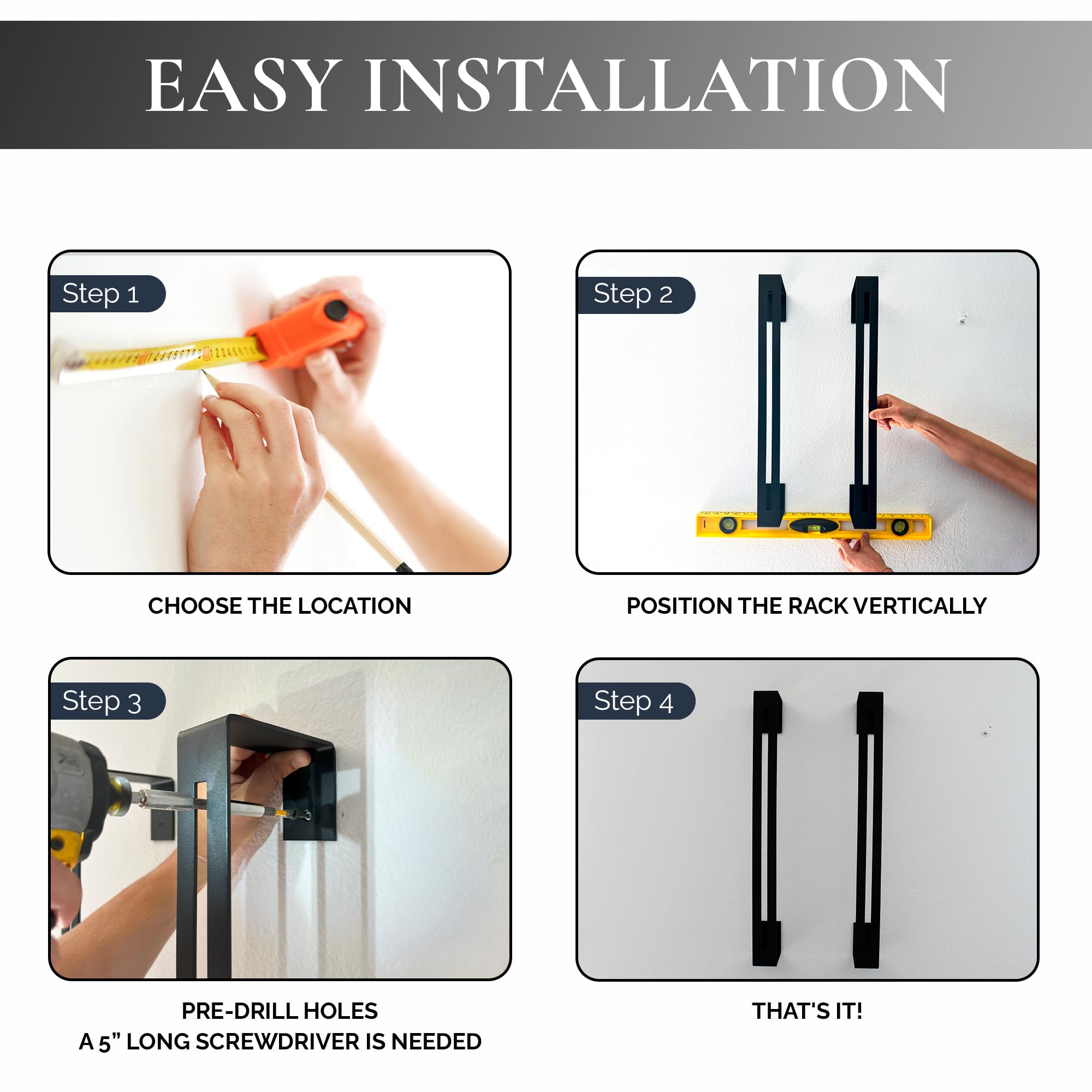 EASY INSTALLATION

Step 1

CHOOSE THE LOCATION

Step 2

POSITION THE RACK VERTICALLY

Step 3

PRE-DRILL HOLES
A 5” LONG SCREWDRIVER IS NEEDED

Step 4

THAT'S IT!