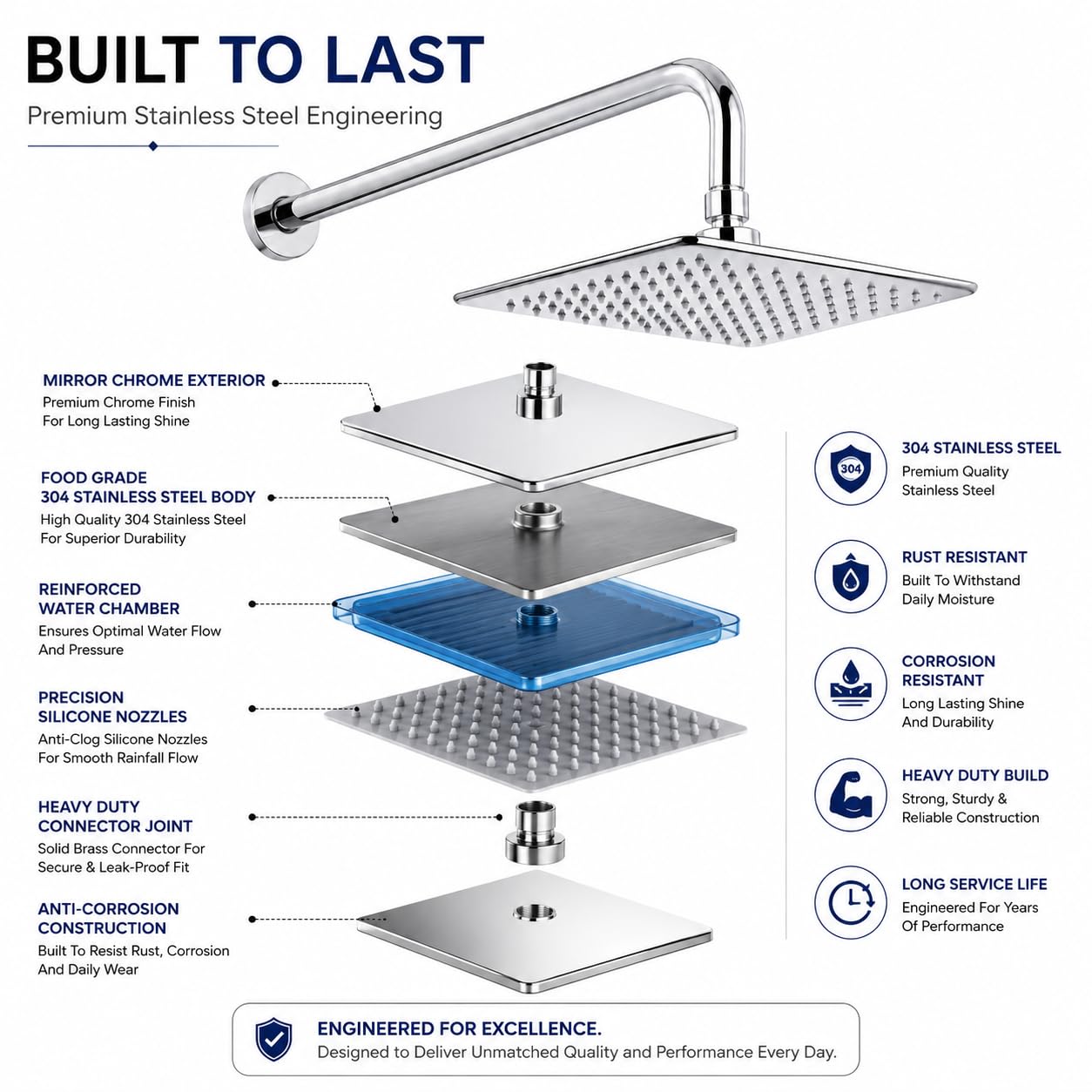 BUILT TO LAST

Premium Stainless Steel Engineering

MIRROR CHROME EXTERIOR
Premium Chrome Finish For Long Lasting Shine

FOOD GRADE 304 STAINLESS STEEL BODY
High Quality 304 Stainless Steel For Superior Durability

REINFORCED WATER CHAMBER
Ensures Optimal Water Flow And Pressure

PRECISION SILICONE NOZZLES
Anti-Clog Silicone Nozzles For Smooth Rainfall Flow

HEAVY DUTY CONNECTOR JOINT
Solid Brass Connector For Secure & Leak-Proof Fit

ANTI-CORROSION CONSTRUCTION
Built To Resist Rust, Corrosion And Daily Wear

304

304 STAINLESS STEEL
Premium Quality Stainless Steel

RUST RESISTANT
Built To Withstand Daily Moisture

CORROSION RESISTANT
Long Lasting Shine And Durability

HEAVY DUTY BUILD
Strong, Sturdy & Reliable Construction

LONG SERVICE LIFE
Engineered For Years Of Performance

ENGINEERED FOR EXCELLENCE.
Designed to Deliver Unmatched Quality and Performance Every Day.