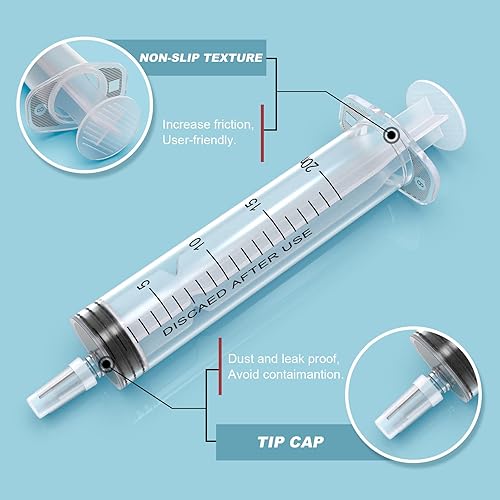 NON-SLIP TEXTURE

Increase friction, User-friendly.

20

15

10

5

DISCAED AFTER USE

Dust and leak proof, Avoid contaimantion.

TIP CAP