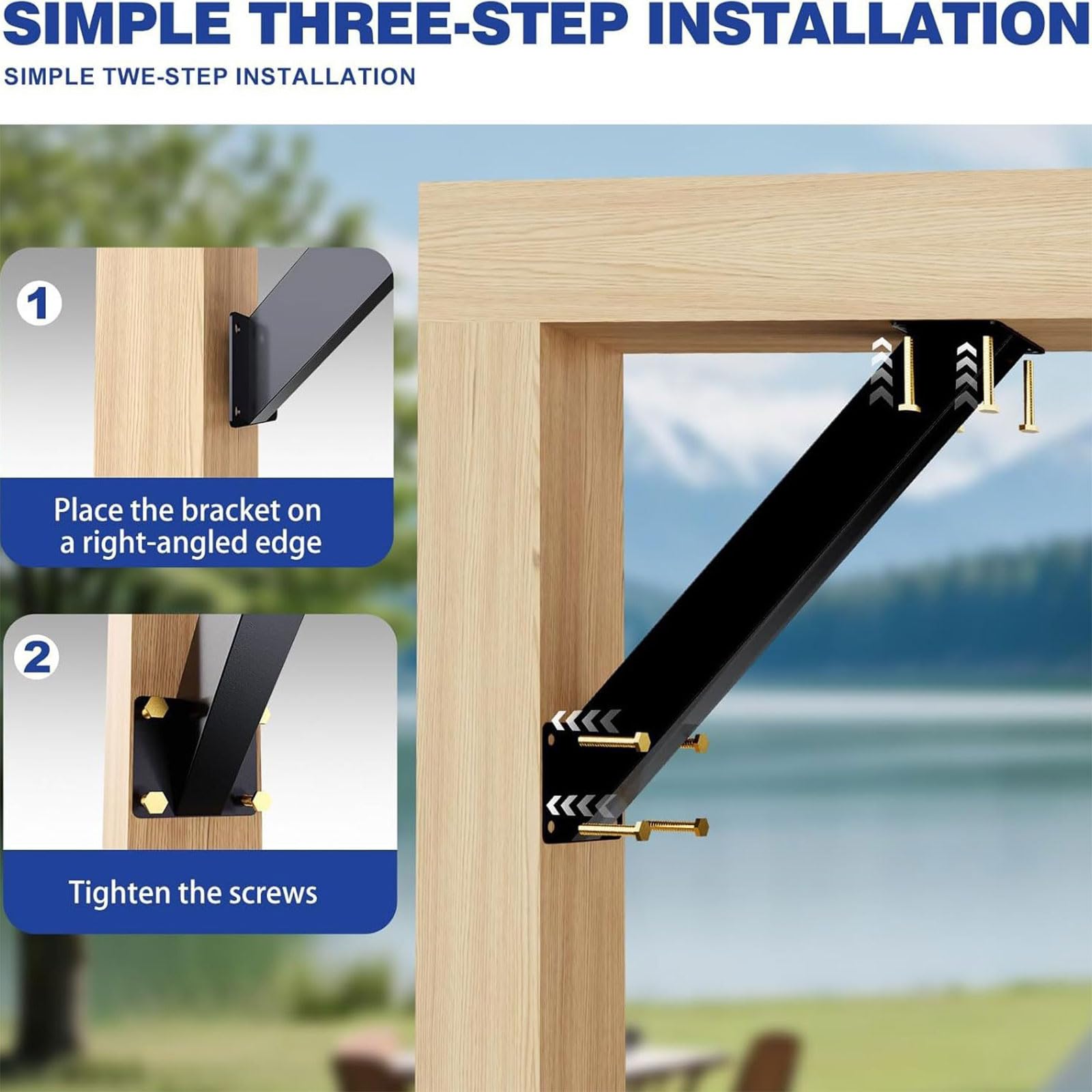 SIMPLE THREE-STEP INSTALLATION

SIMPLE TWE-STEP INSTALLATION

1

Place the bracket on a right-angled edge

2

Tighten the screws