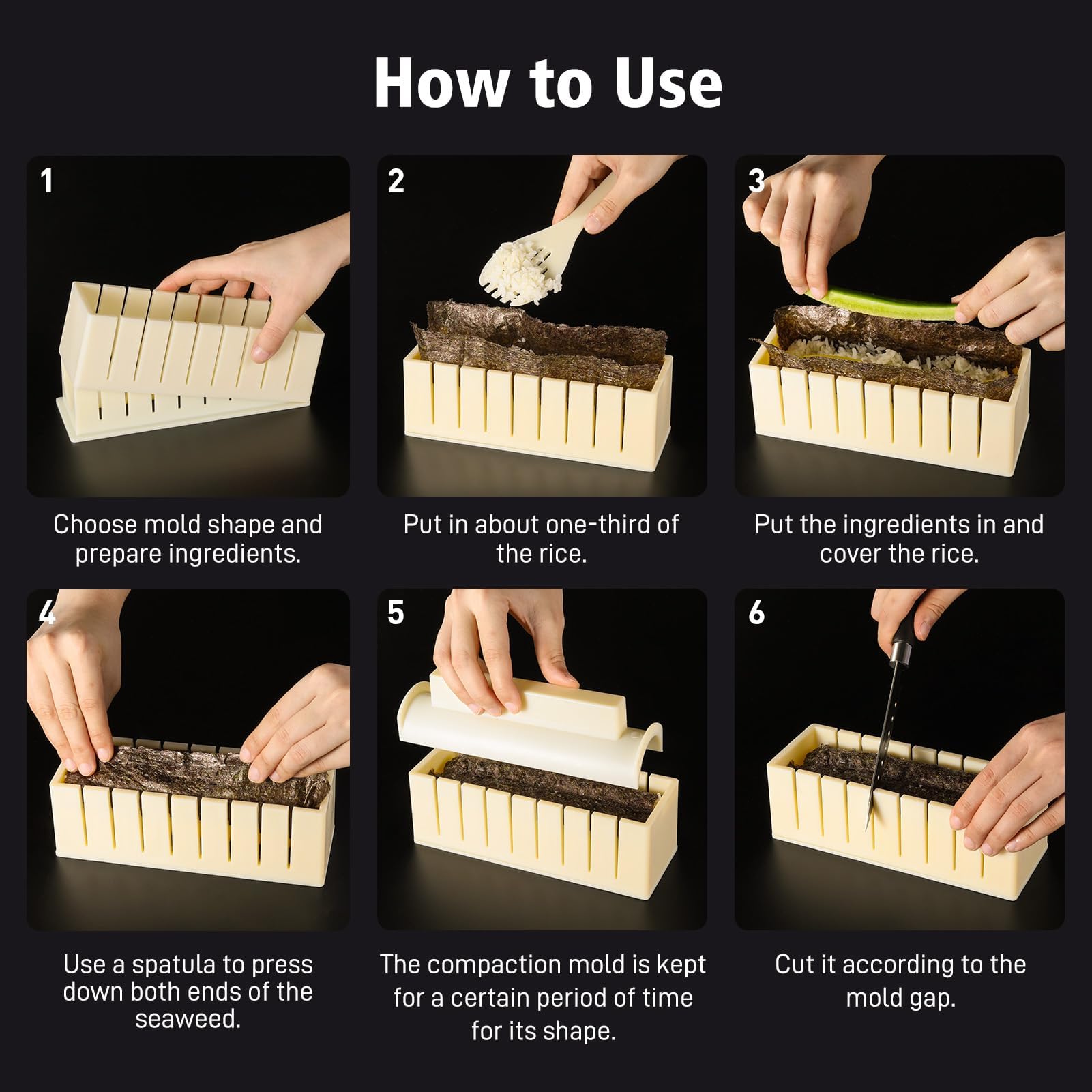 How to Use

1

Choose mold shape and prepare ingredients.

2

Put in about one-third of the rice.

3

Put the ingredients in and cover the rice.

4

Use a spatula to press down both ends of the seaweed.

5

The compaction mold is kept for a certain period of time for its shape.

6

Cut it according to the mold gap.