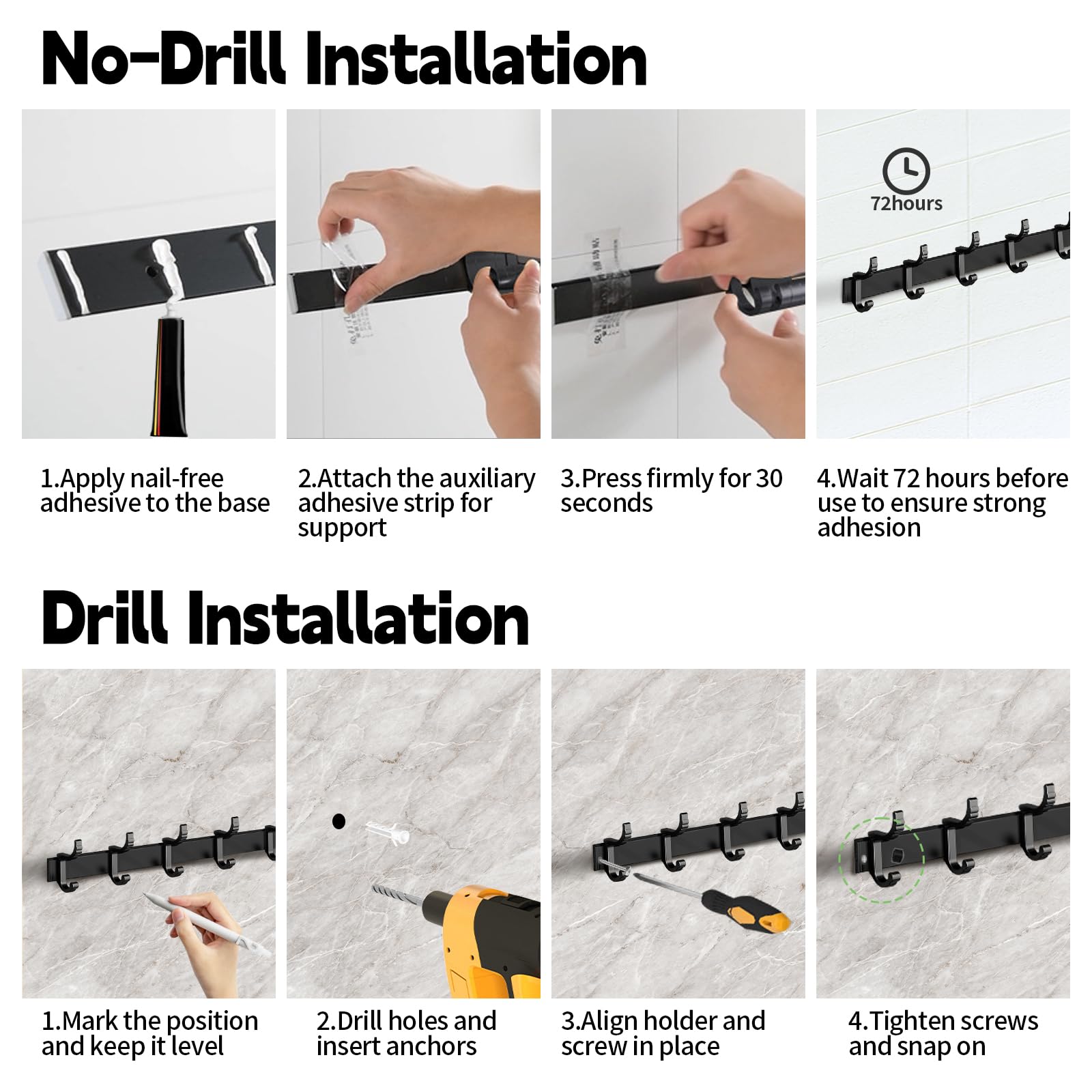 No-Drill Installation

72hours

1.Apply nail-free adhesive to the base

2.Attach the auxiliary adhesive strip for support

3.Press firmly for 30 seconds

4.Wait 72 hours before use to ensure strong adhesion

Drill Installation

1.Mark the position and keep it level

2.Drill holes and insert anchors

3.Align holder and screw in place

4.Tighten screws and snap on