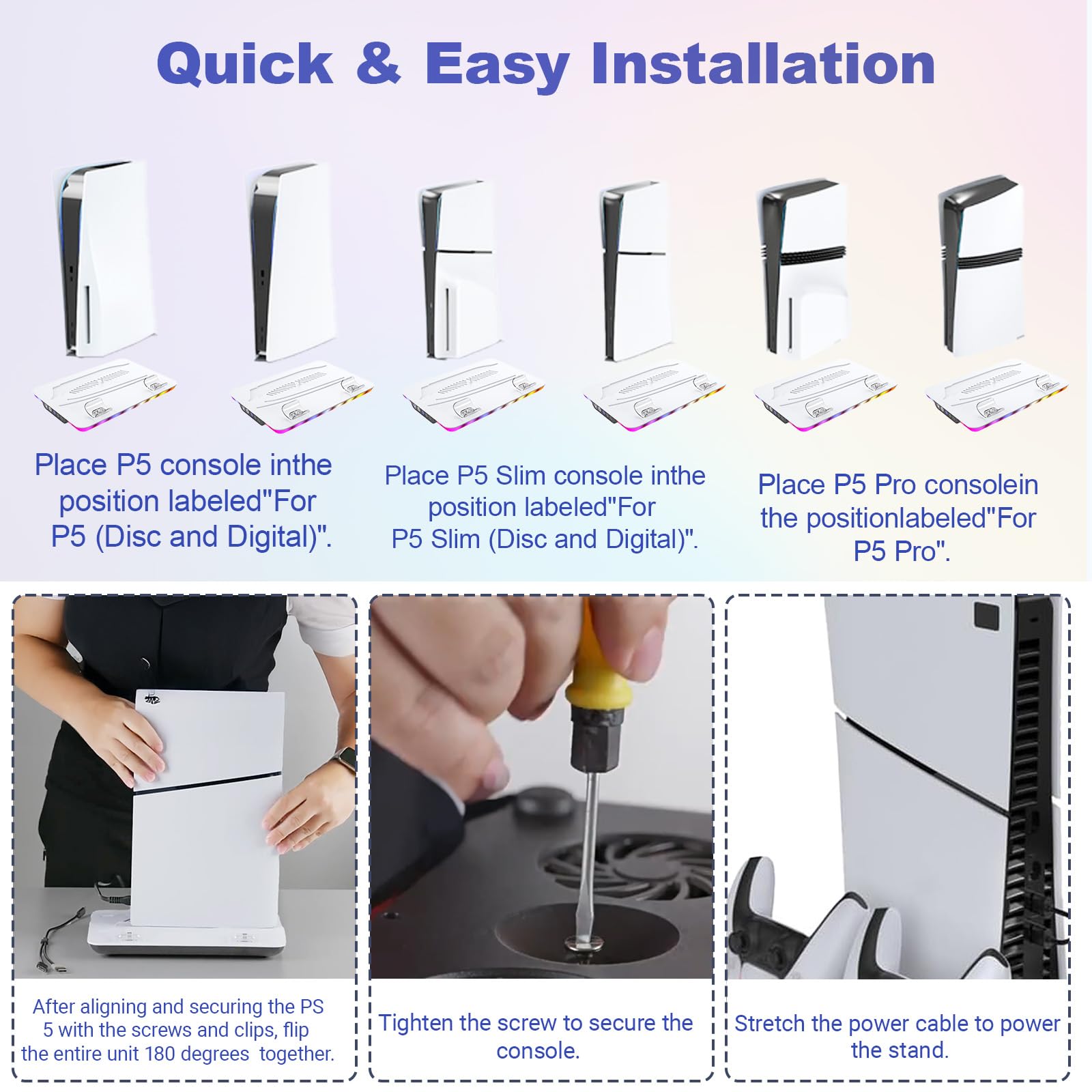 Quick & Easy Installation

Place P5 console inthe position labeled"For P5 (Disc and Digital)".

Place P5 Slim console inthe position labeled"For P5 Slim (Disc and Digital)".

Place P5 Pro consolein the positionlabeled"For P5 Pro".

After aligning and securing the PS 5 with the screws and clips, flip the entire unit 180 degrees together.

Tighten the screw to secure the console.

Stretch the power cable to power the stand.