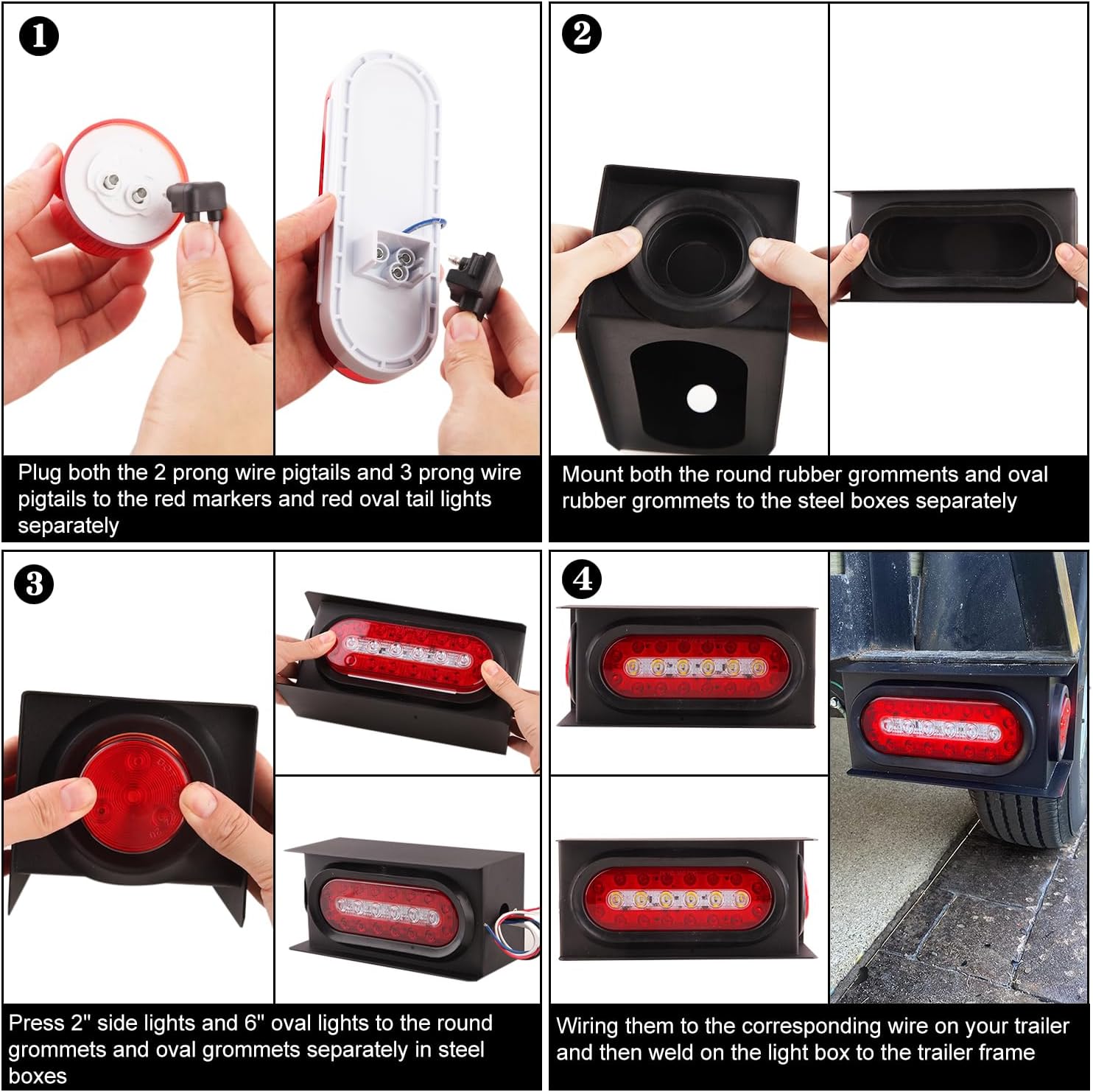 1

Plug both the 2 prong wire pigtails and 3 prong wire pigtails to the red markers and red oval tail lights separately

2

Mount both the round rubber gromments and oval rubber grommets to the steel boxes separately

3

Press 2" side lights and 6" oval lights to the round grommets and oval grommets separately in steel boxes

4

Wiring them to the corresponding wire on your trailer and then weld on the light box to the trailer frame