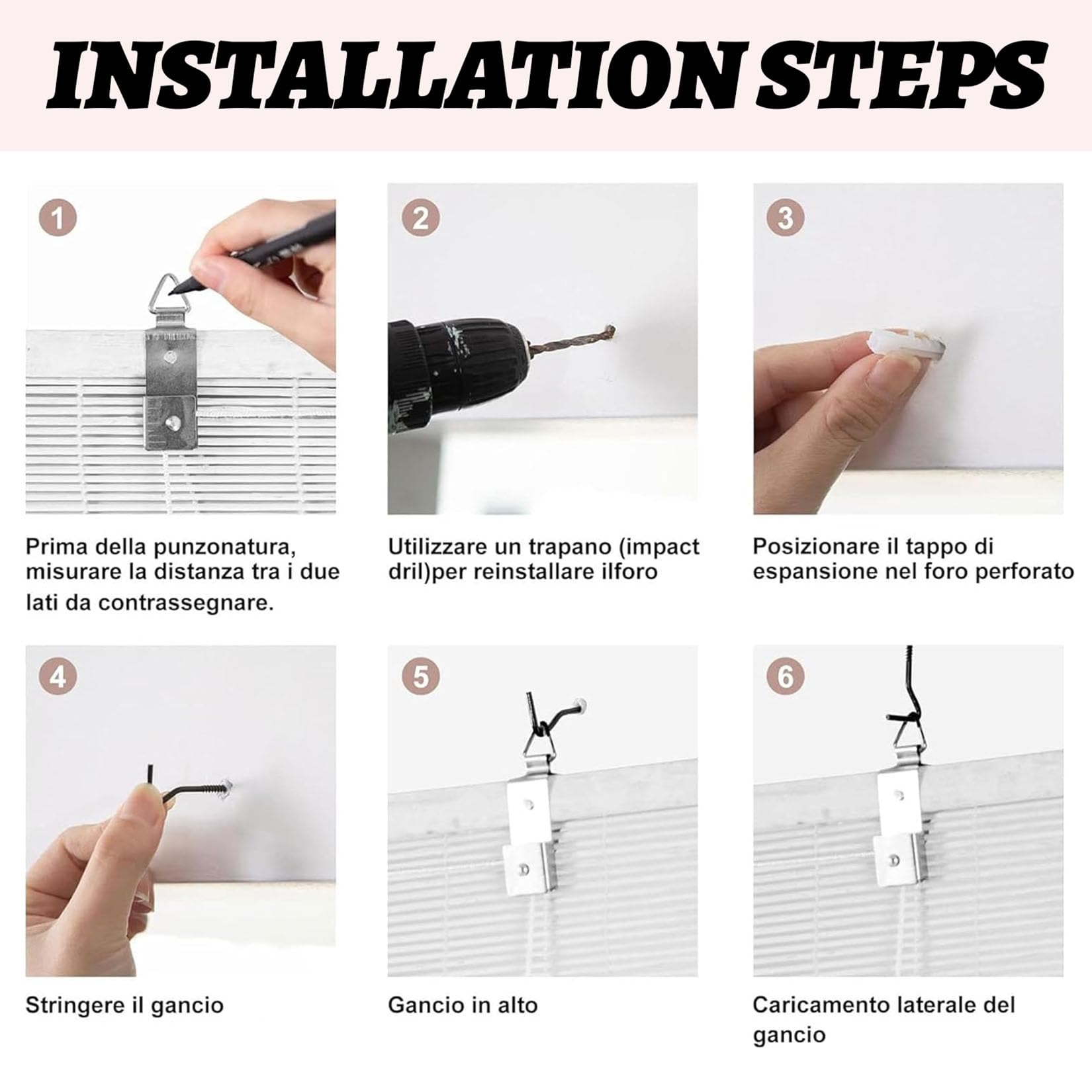 INSTALLATION STEPS

1

Prima della punzonatura, misurare la distanza tra i due lati da contrassegnare.

2

Utilizzare un trapano (impact dril)per reinstallare ilforo

3

Posizionare il tappo di espansione nel foro perforato

4

Stringere il gancio

5

Gancio in alto

6

Caricamento laterale del gancio