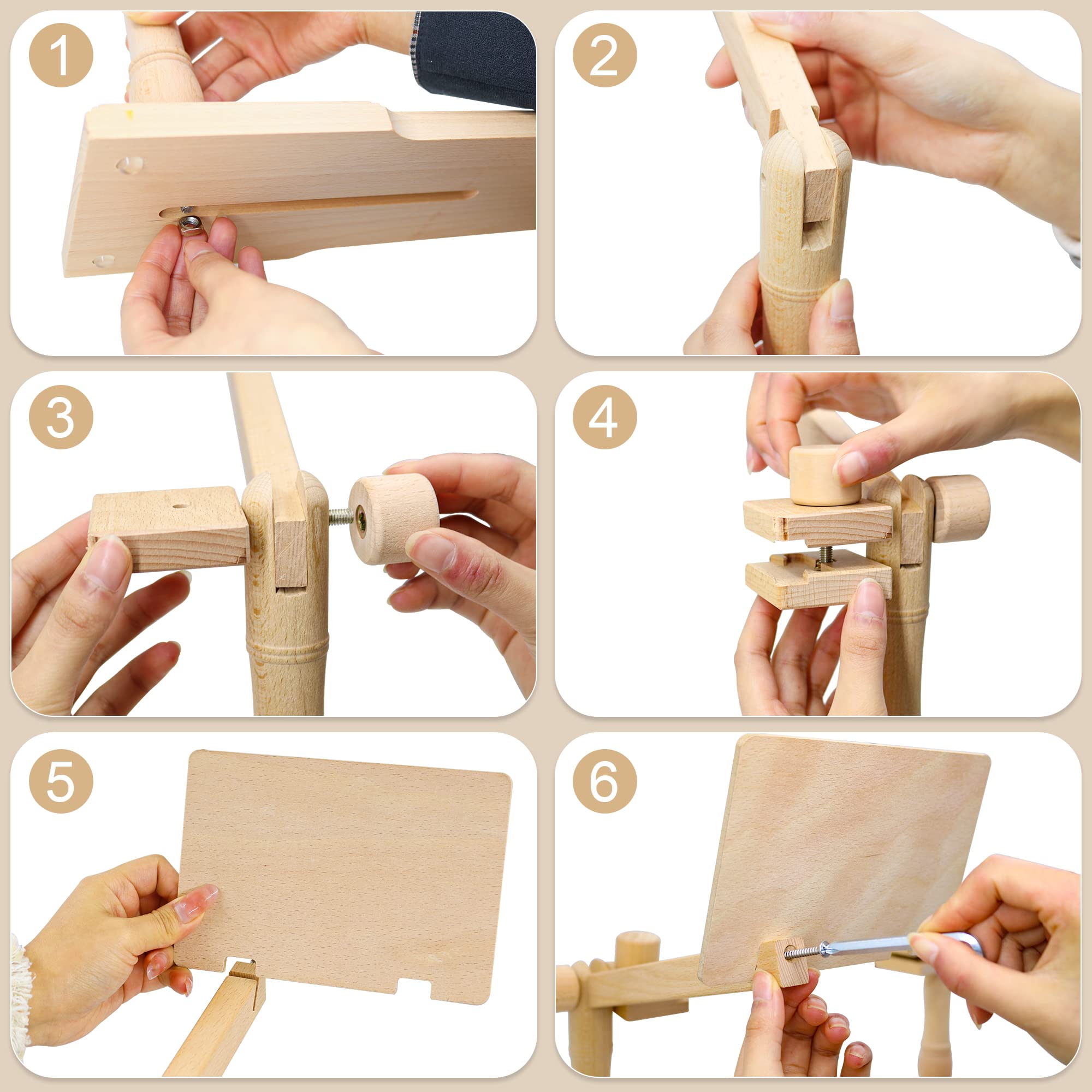 1

2

3

4

5

6