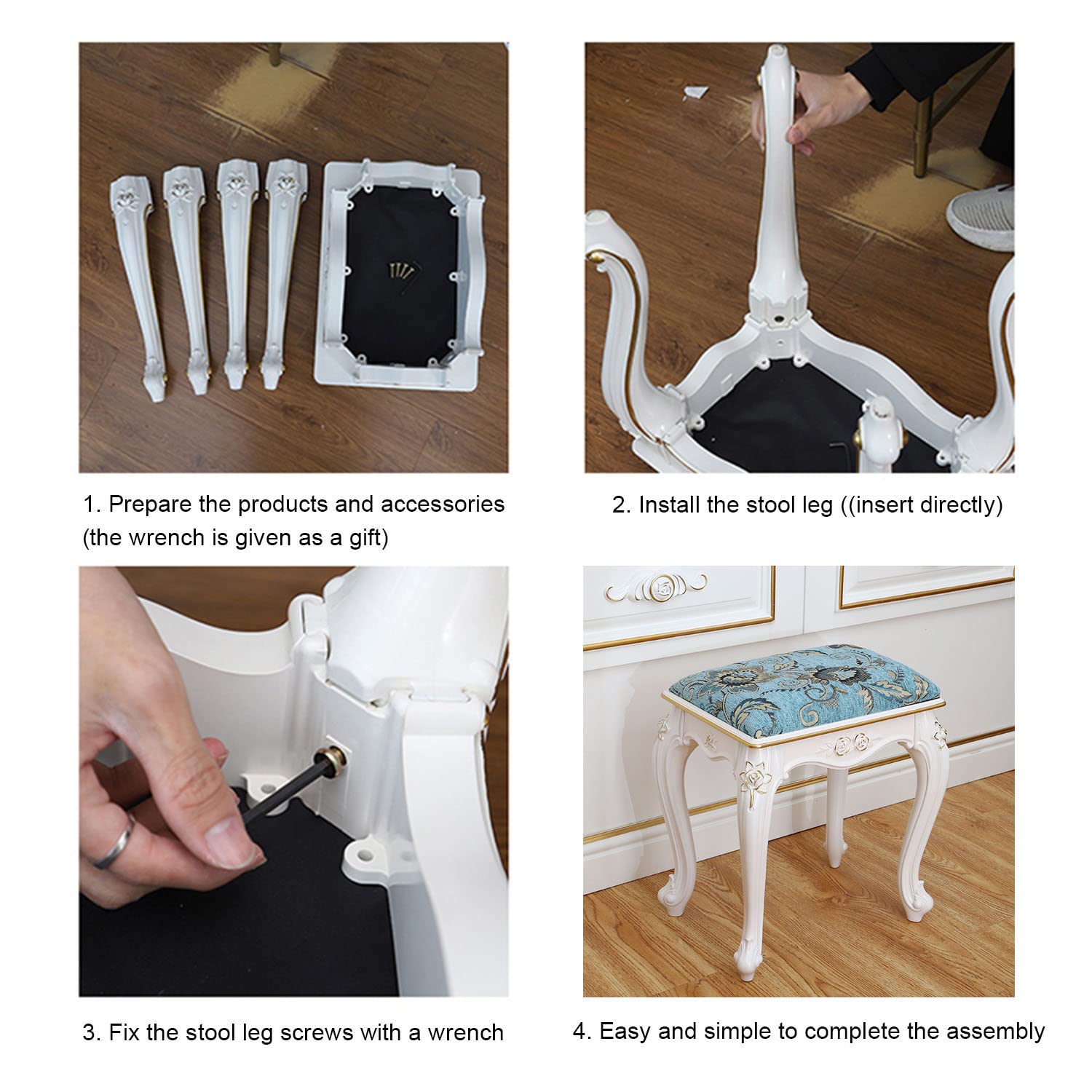 1. Prepare the products and accessories (the wrench is given as a gift)

2. Install the stool leg ((insert directly)

3. Fix the stool leg screws with a wrench

4. Easy and simple to complete the assembly