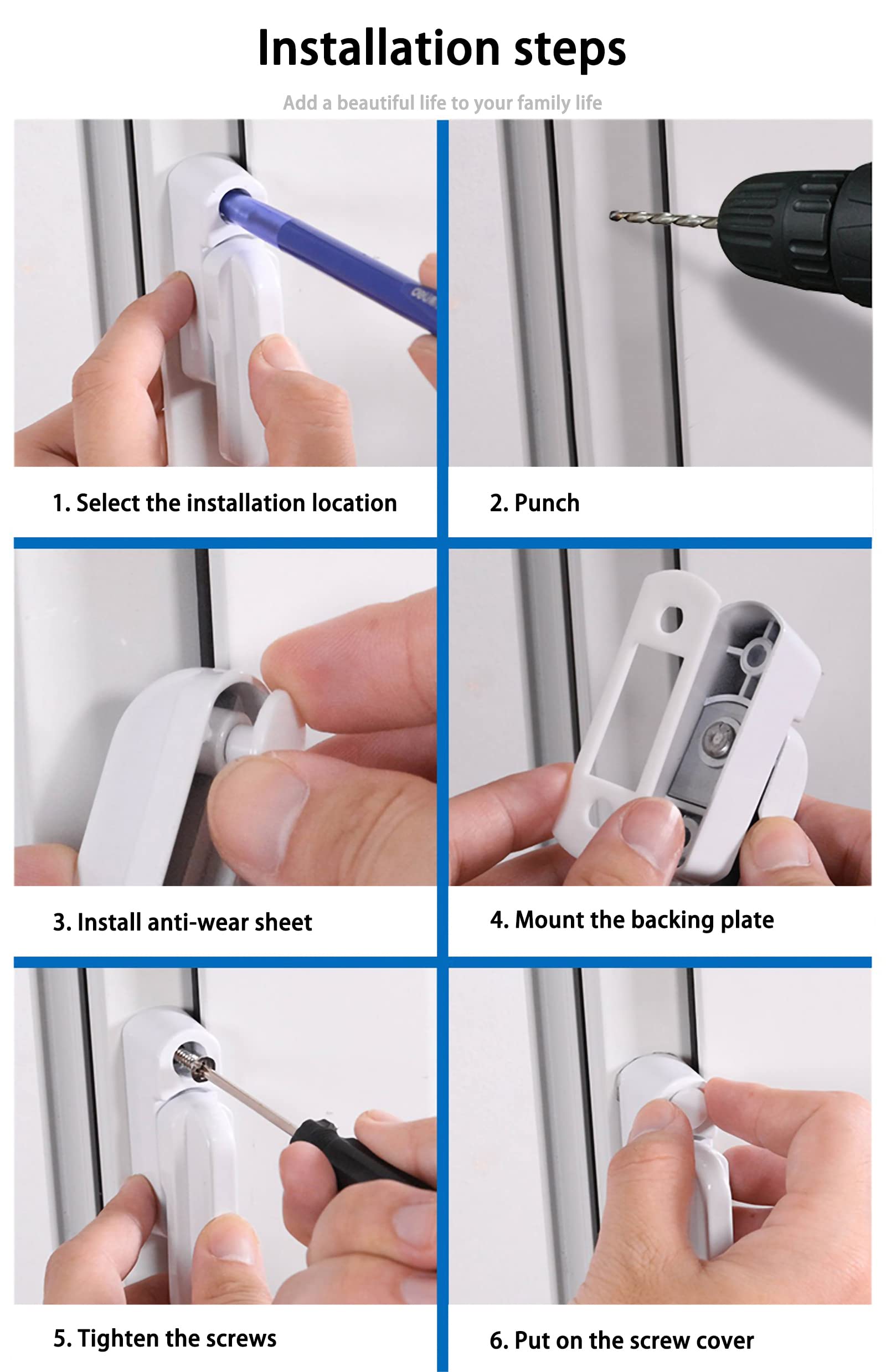 Installation steps

Add a beautiful life to your family life

1. Select the installation location

2. Punch

3. Install anti-wear sheet

4. Mount the backing plate

5. Tighten the screws

6. Put on the screw cover