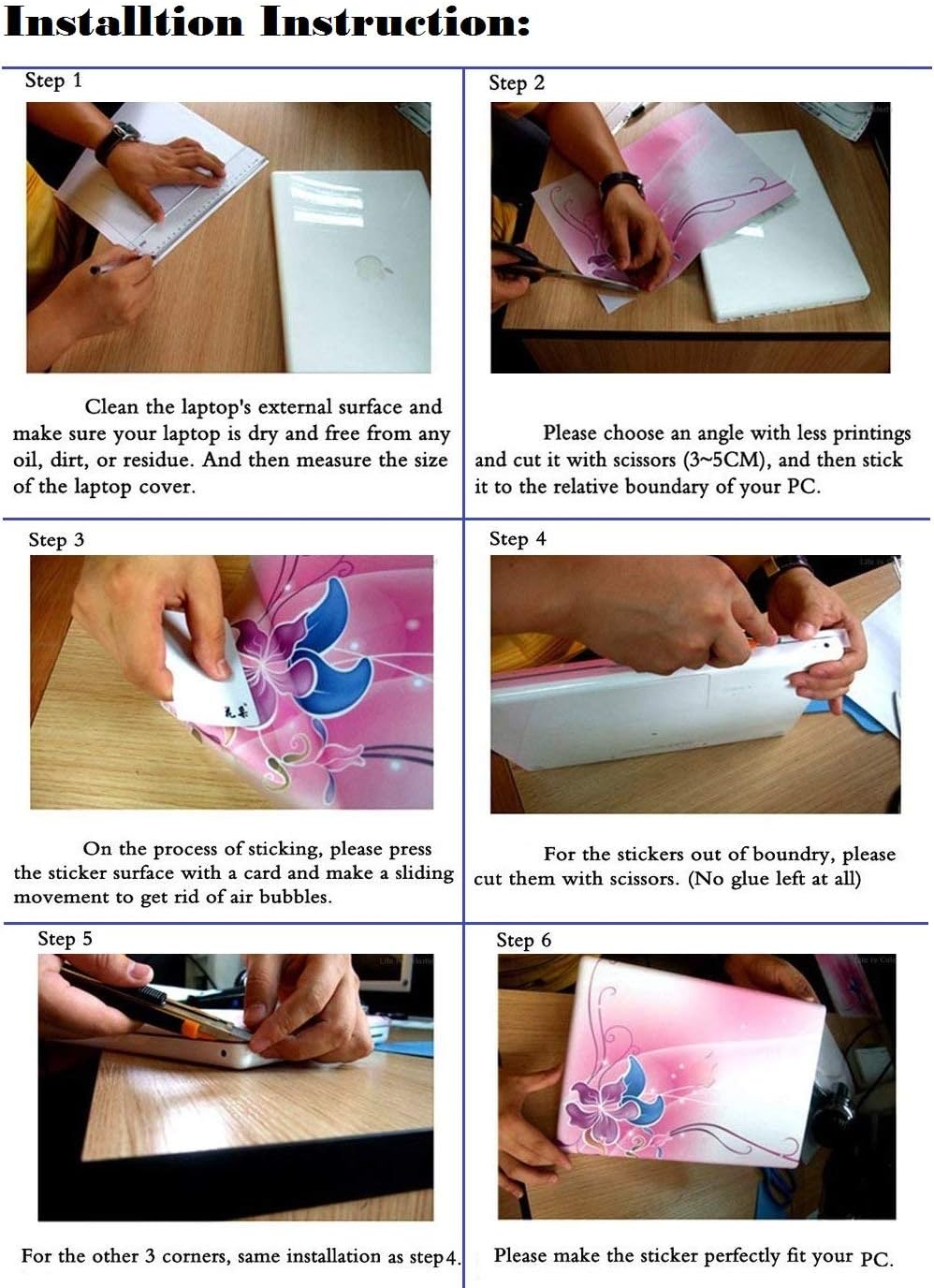 Installtion Instruction:

Step 1

Clean the laptop's external surface and make sure your laptop is dry and free from any oil, dirt, or residue. And then measure the size of the laptop cover.

Step 2

Please choose an angle with less printings and cut it with scissors (3~5CM), and then stick it to the relative boundary of your PC.

Step 3

On the process of sticking, please press the sticker surface with a card and make a sliding movement to get rid of air bubbles.

Step 4

For the stickers out of boundry, please cut them with scissors. (No glue left at all)

Step 5

For the other 3 corners, same installation as step4.

Step 6

Please make the sticker perfectly fit your PC.