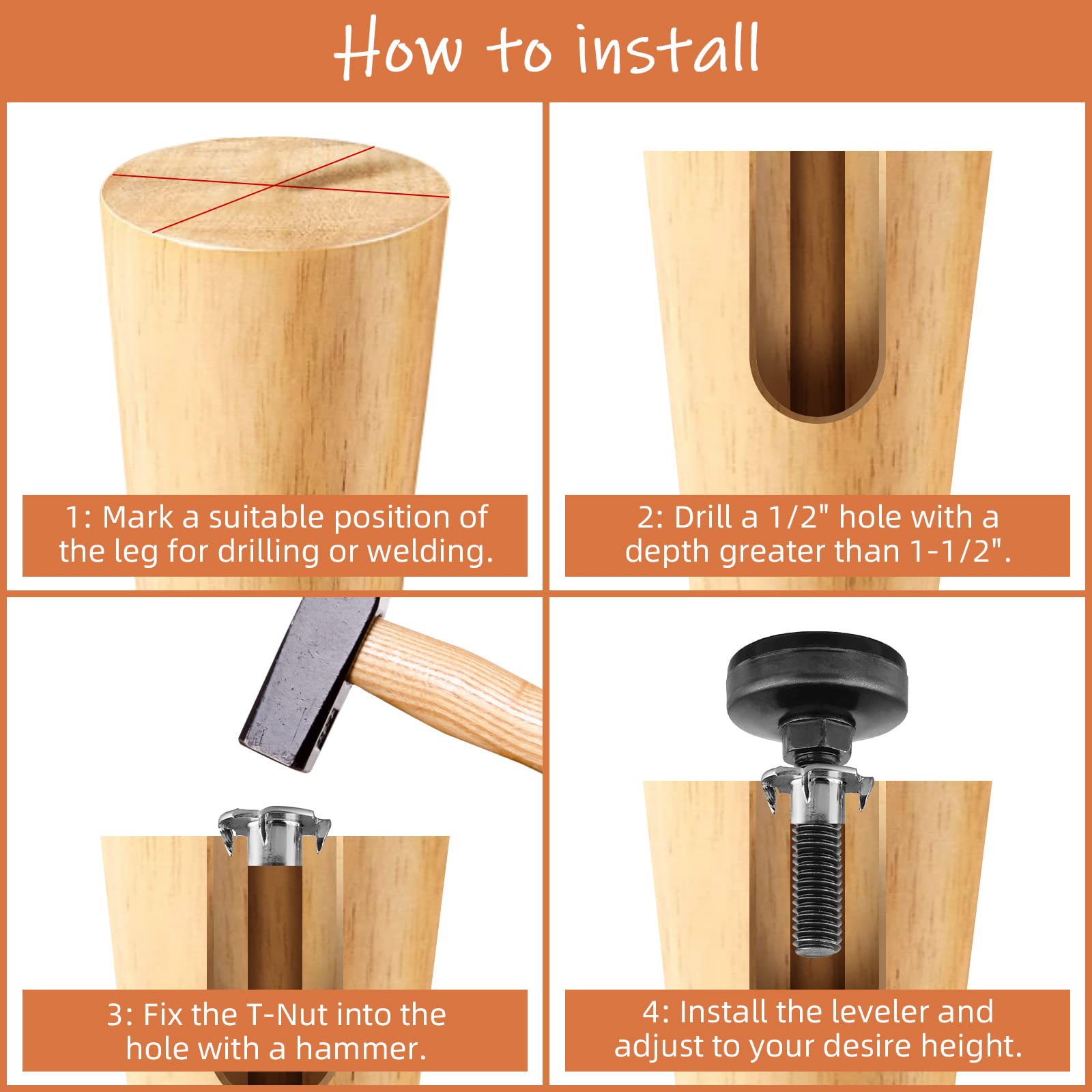 How to install

1: Mark a suitable position of the leg for drilling or welding.

2: Drill a 1/2" hole with a depth greater than 1-1/2".

3: Fix the T-Nut into the hole with a hammer.

4: Install the leveler and adjust to your desire height.