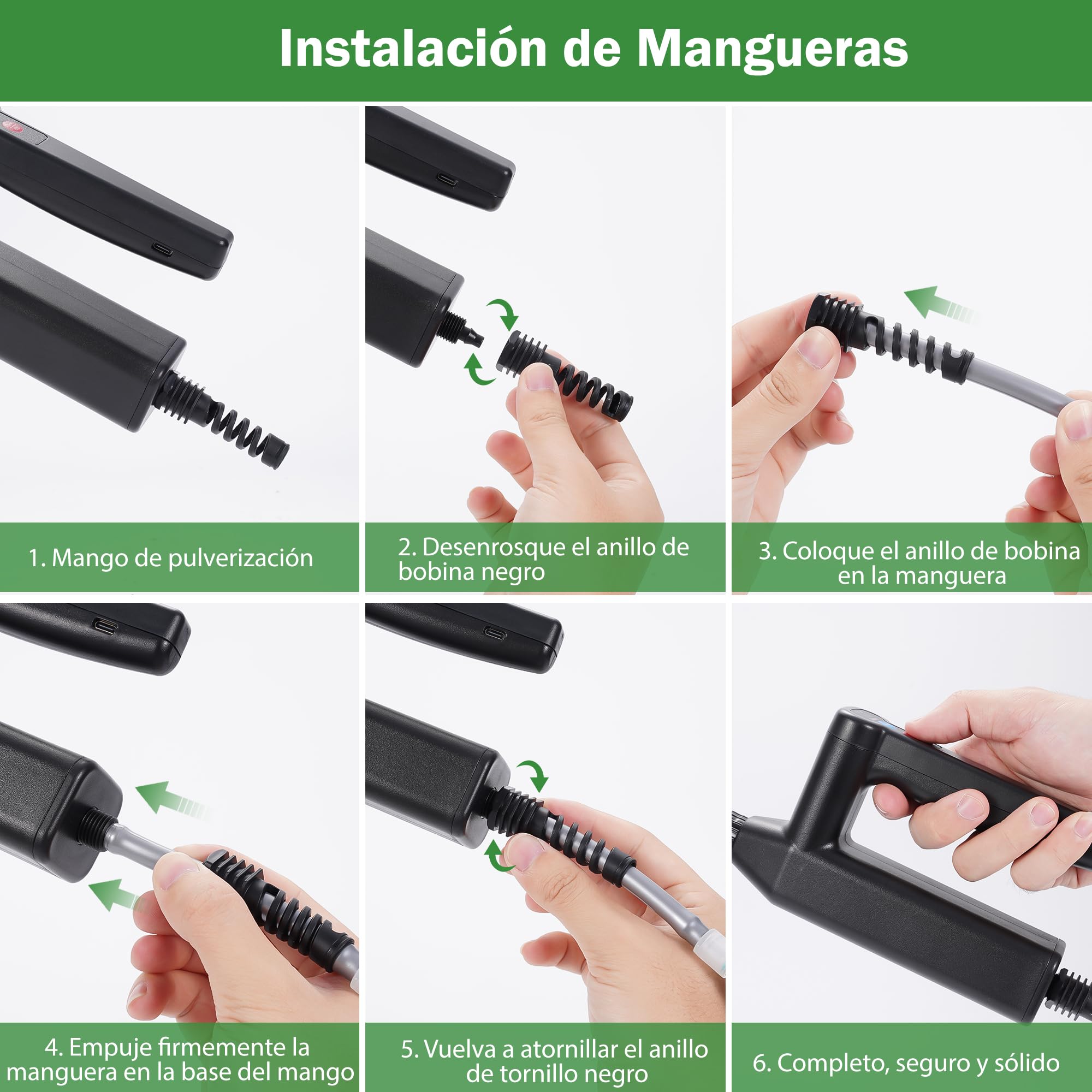 Instalación de Mangueras

1. Mango de pulverización

2. Desenrosque el anillo de bobina negro

3. Coloque el anillo de bobina en la manguera

4. Empuje firmemente la manguera en la base del mango

5. Vuelva a atornillar el anillo de tornillo negro

6. Completo, seguro y sólido