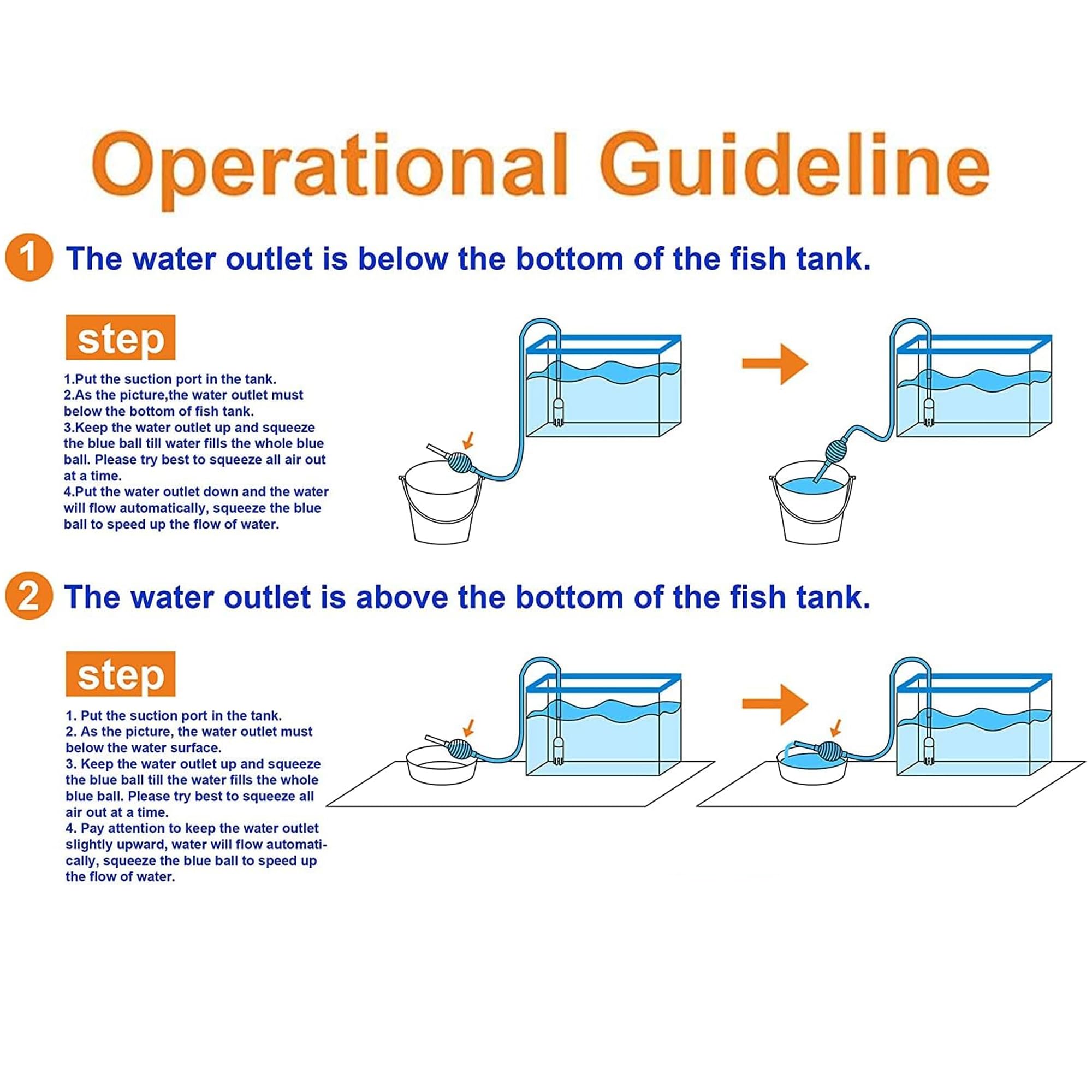 Operational Guideline

1 The water outlet is below the bottom of the fish tank.

step

1.Put the suction port in the tank.
2.As the picture,the water outlet must below the bottom of fish tank.
3.Keep the water outlet up and squeeze the blue ball till water fills the whole blue ball. Please try best to squeeze all air out at a time.
4.Put the water outlet down and the water will flow automatically, squeeze the blue ball to speed up the flow of water.

2 The water outlet is above the bottom of the fish tank.

step

1. Put the suction port in the tank.
2. As the picture, the water outlet must below the water surface.
3. Keep the water outlet up and squeeze the blue ball till the water fills the whole blue ball. Please try best to squeeze all air out at a time.
4. Pay attention to keep the water outlet slightly upward, water will flow automatically, squeeze the blue ball to speed up the flow of water.