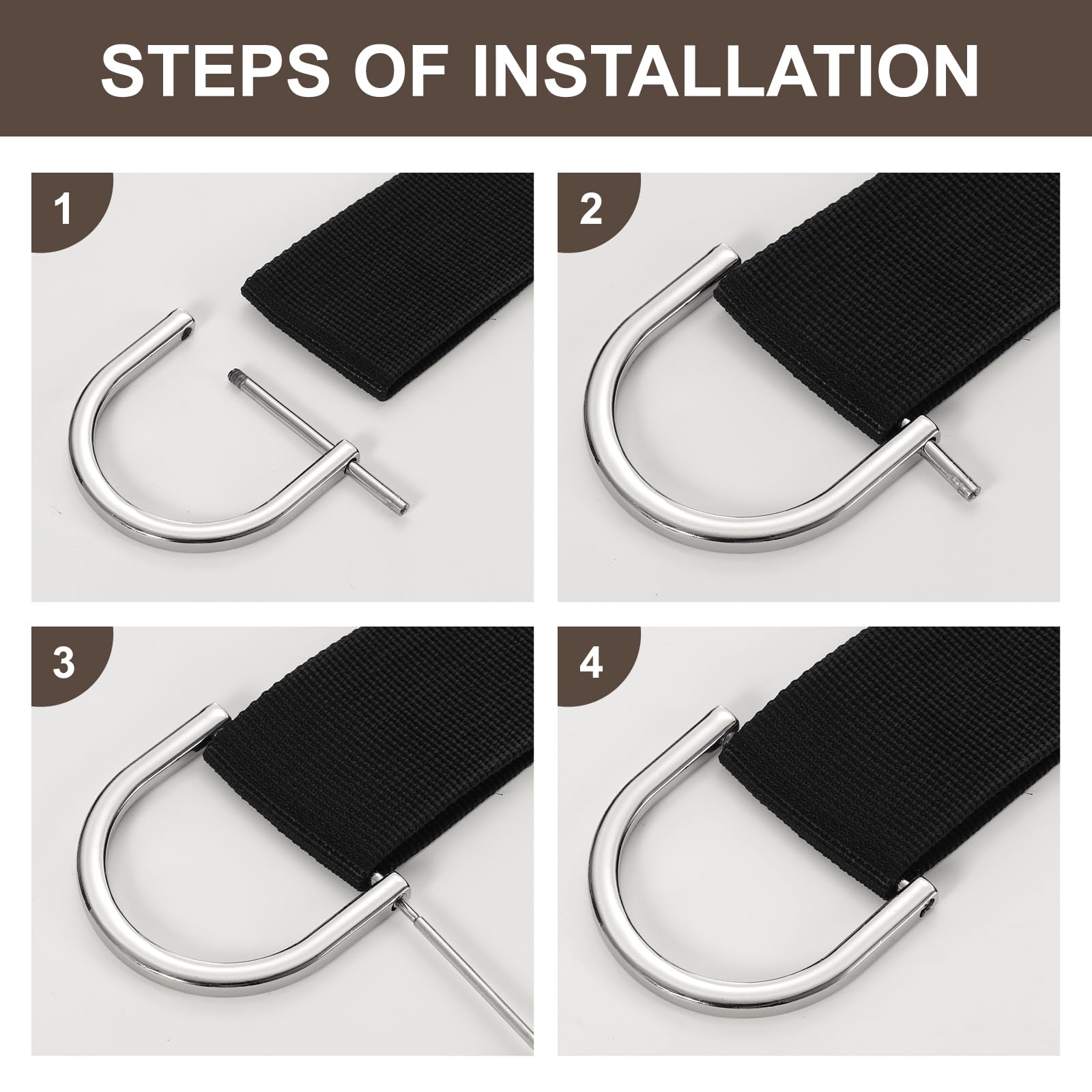 STEPS OF INSTALLATION

1

2

3

4