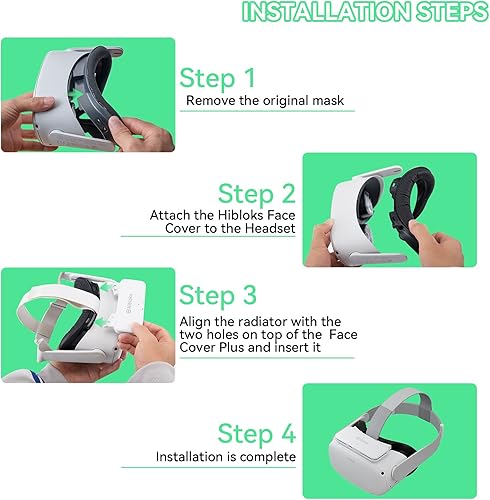 INSTALLATION STEPS

Step 1
Remove the original mask

Step 2
Attach the Hibloks Face Cover to the Headset

Step 3
Align the radiator with the two holes on top of the Face Cover Plus and insert it

Step 4
Installation is complete